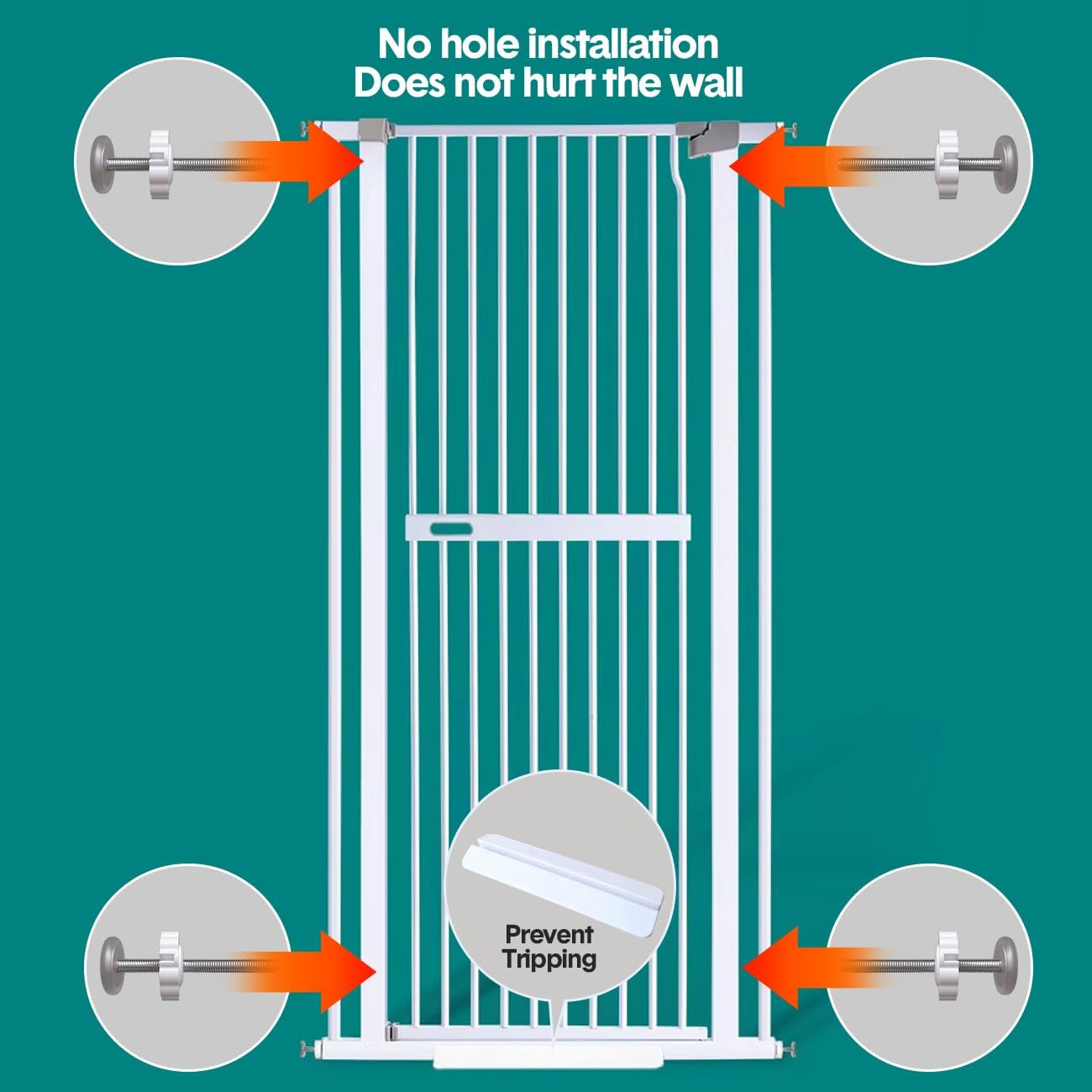 No hole installation
Does not hurt the wall

Prevent Tripping