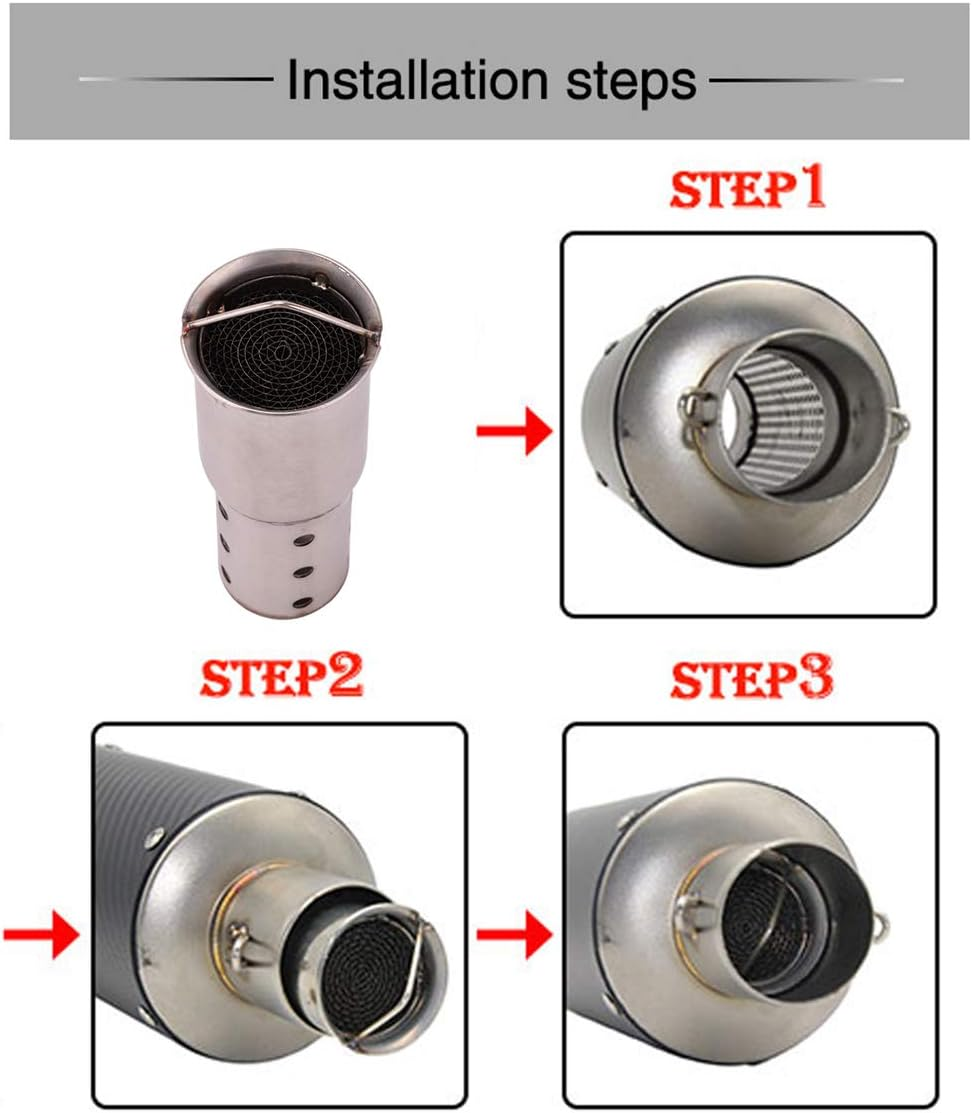 Installation steps

STEP1

STEP2

STEP3