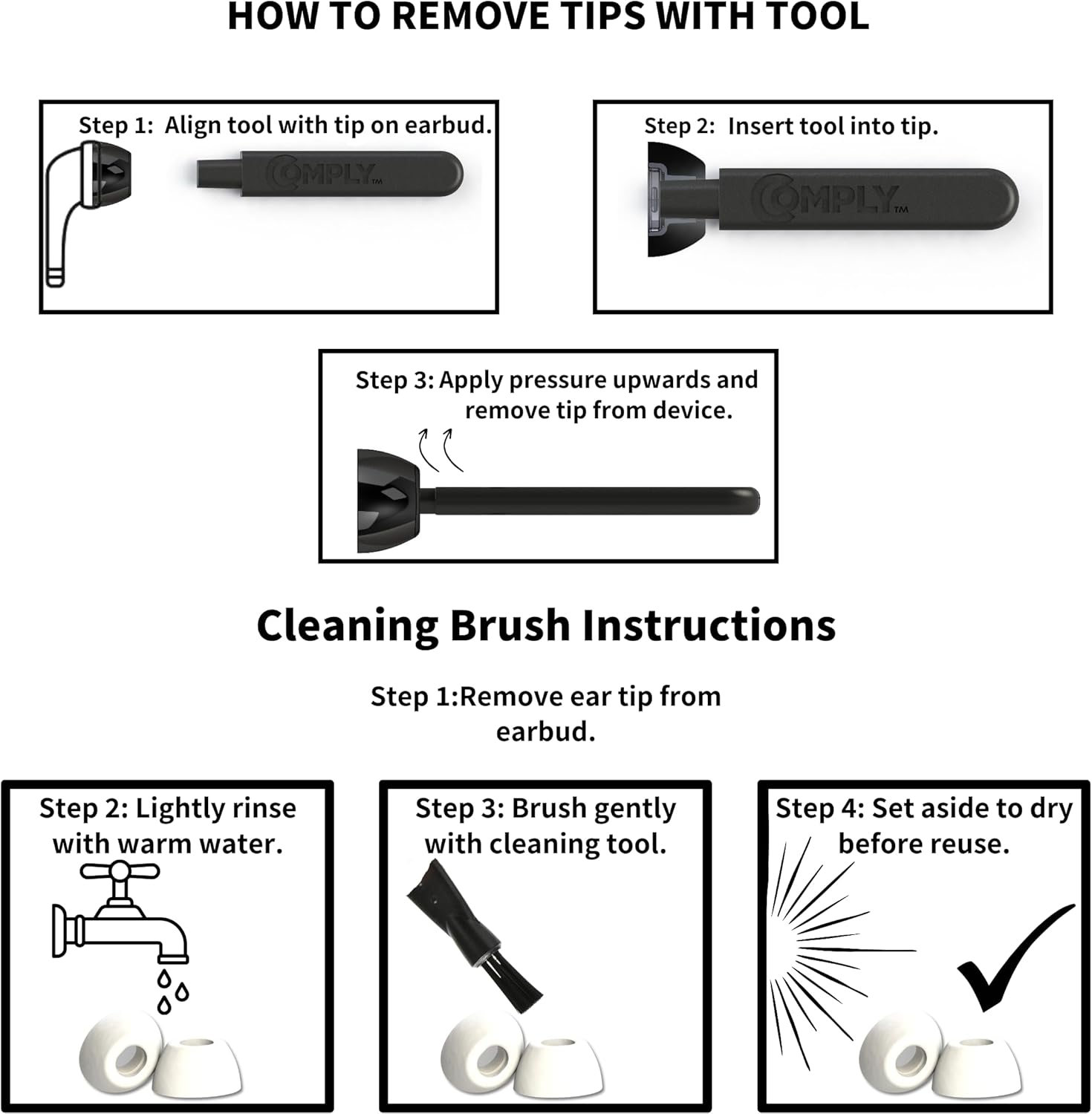 HOW TO REMOVE TIPS WITH TOOL

Step 1: Align tool with tip on earbud.

COMPLY™

Step 2: Insert tool into tip.

COMPLY™

Step 3: Apply pressure upwards and remove tip from device.

Cleaning Brush Instructions

Step 1:Remove ear tip from earbud.

Step 2: Lightly rinse with warm water.

Step 3: Brush gently with cleaning tool.

Step 4: Set aside to dry before reuse.