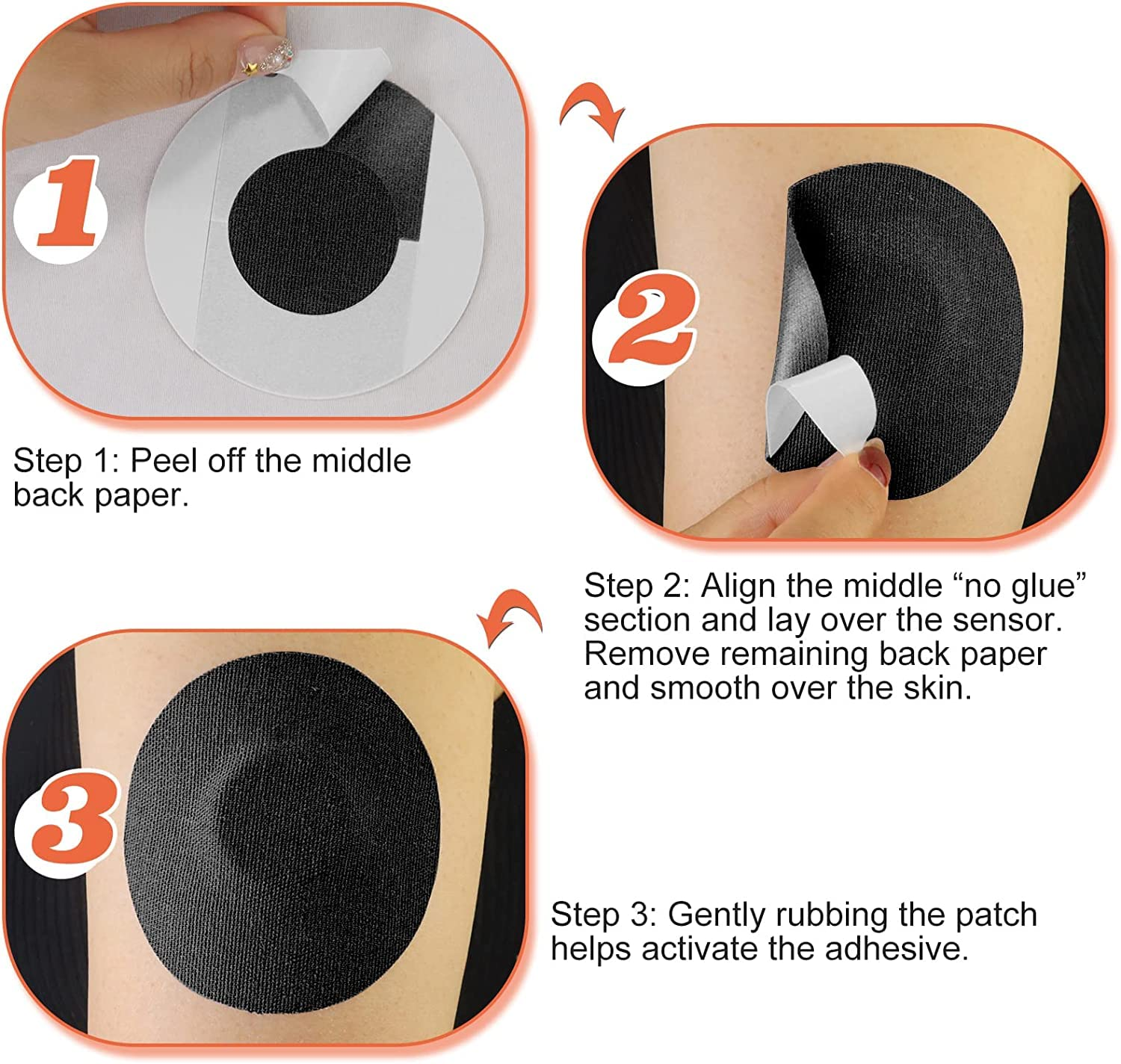 1

Step 1: Peel off the middle back paper.

2

Step 2: Align the middle “no glue” section and lay over the sensor. Remove remaining back paper and smooth over the skin.

3

Step 3: Gently rubbing the patch helps activate the adhesive.