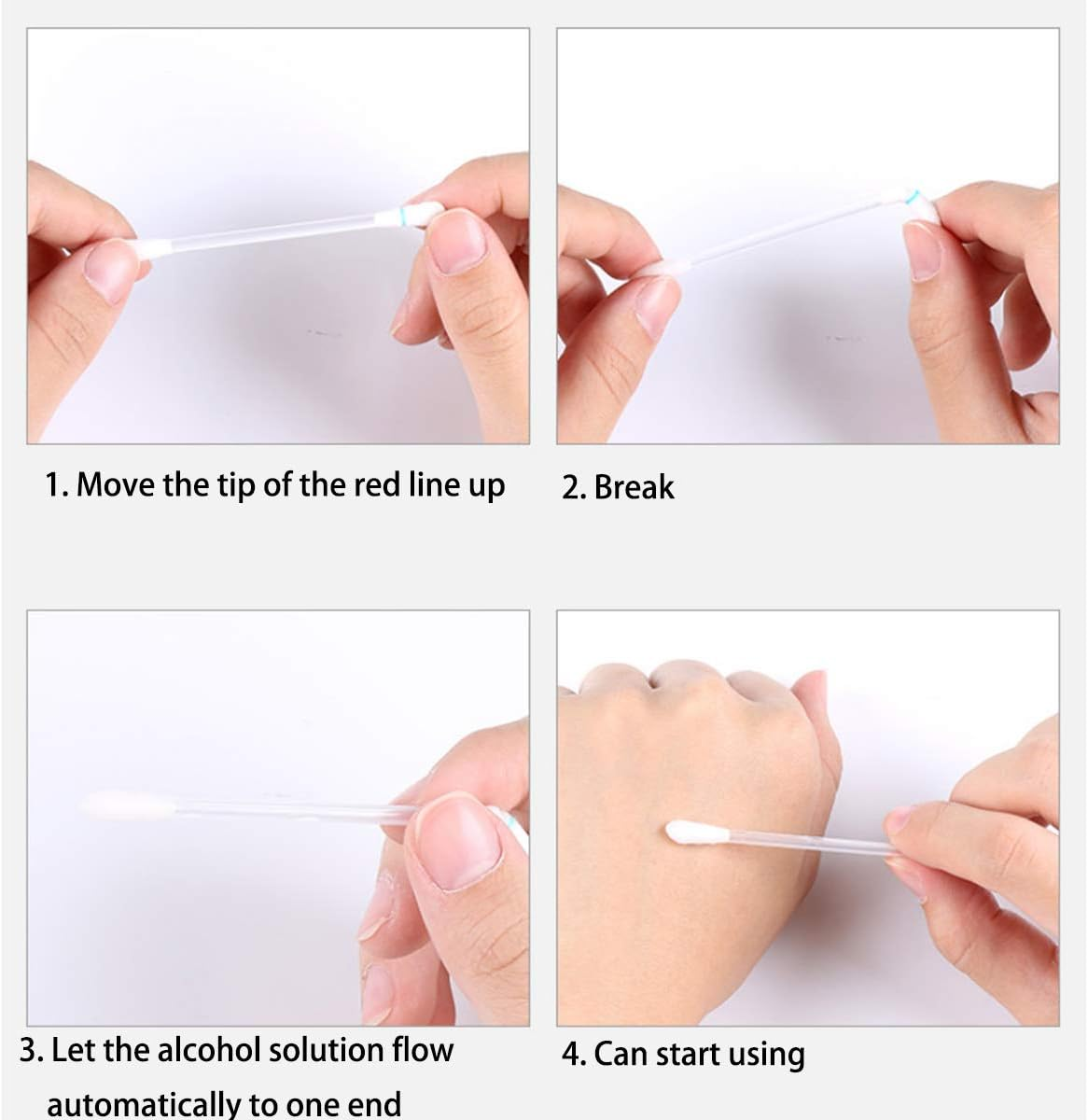 1. Move the tip of the red line up

2. Break

3. Let the alcohol solution flow automatically to one end

4. Can start using