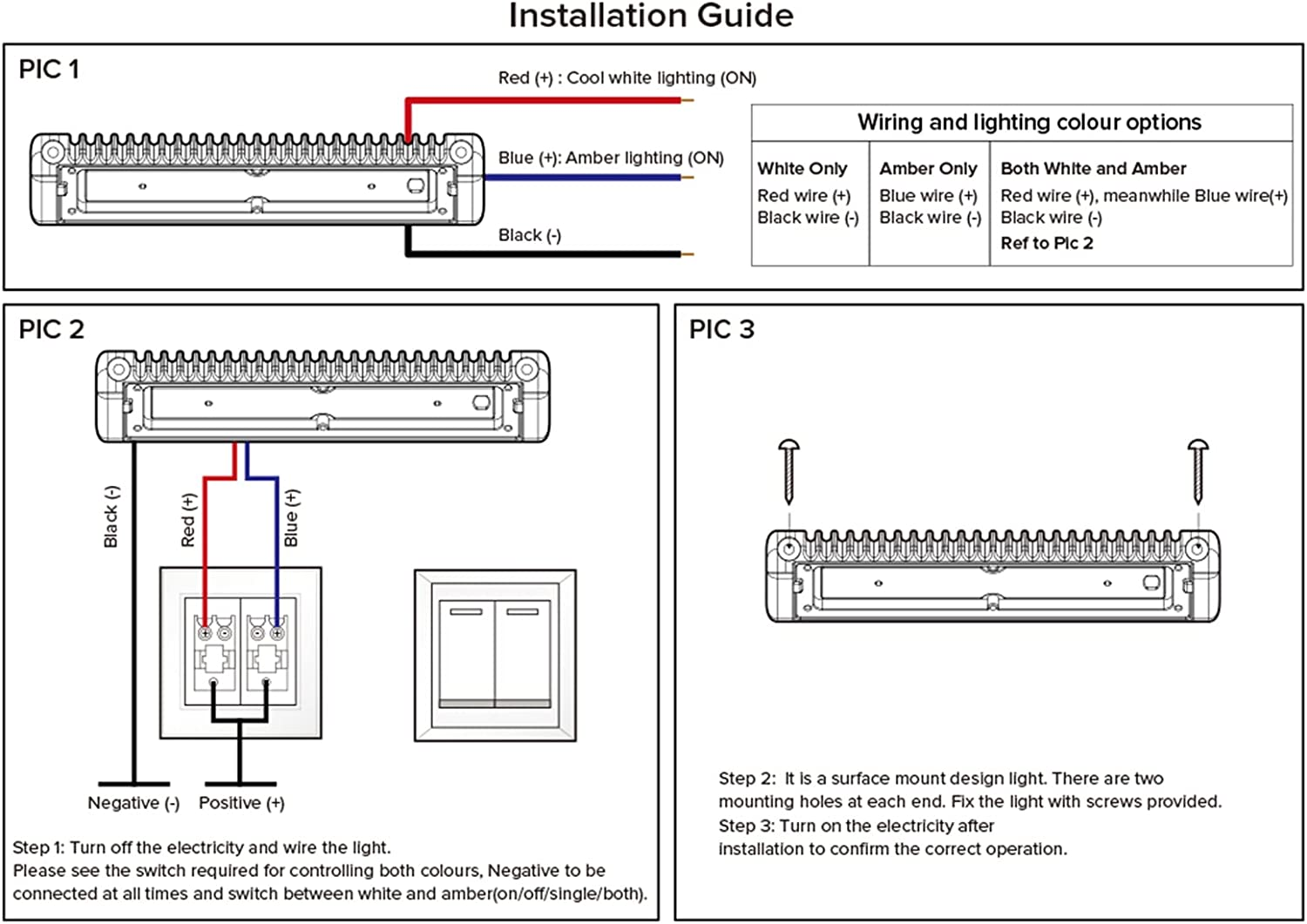 Installation Guide

PIC 1

Red (+) : Cool white lighting (ON)

Blue (+): Amber lighting (ON)

Black (-)

Wiring and lighting colour options

| White Only | Amber Only | Both White and Amber |
|---|---|---|
| Red wire (+) Black wire (-) | Blue wire (+) Black wire (-) | Red wire (+), meanwhile Blue wire(+) Black wire (-) Ref to Pic 2 |

PIC 2

Black (-)

Red (+)

Blue (+)

Negative (-)

Positive (+)

Step 1: Turn off the electricity and wire the light.
Please see the switch required for controlling both colours, Negative to be connected at all times and switch between white and amber(on/off/single/both).

PIC 3

Step 2: It is a surface mount design light. There are two mounting holes at each end. Fix the light with screws provided.
Step 3: Turn on the electricity after installation to confirm the correct operation.