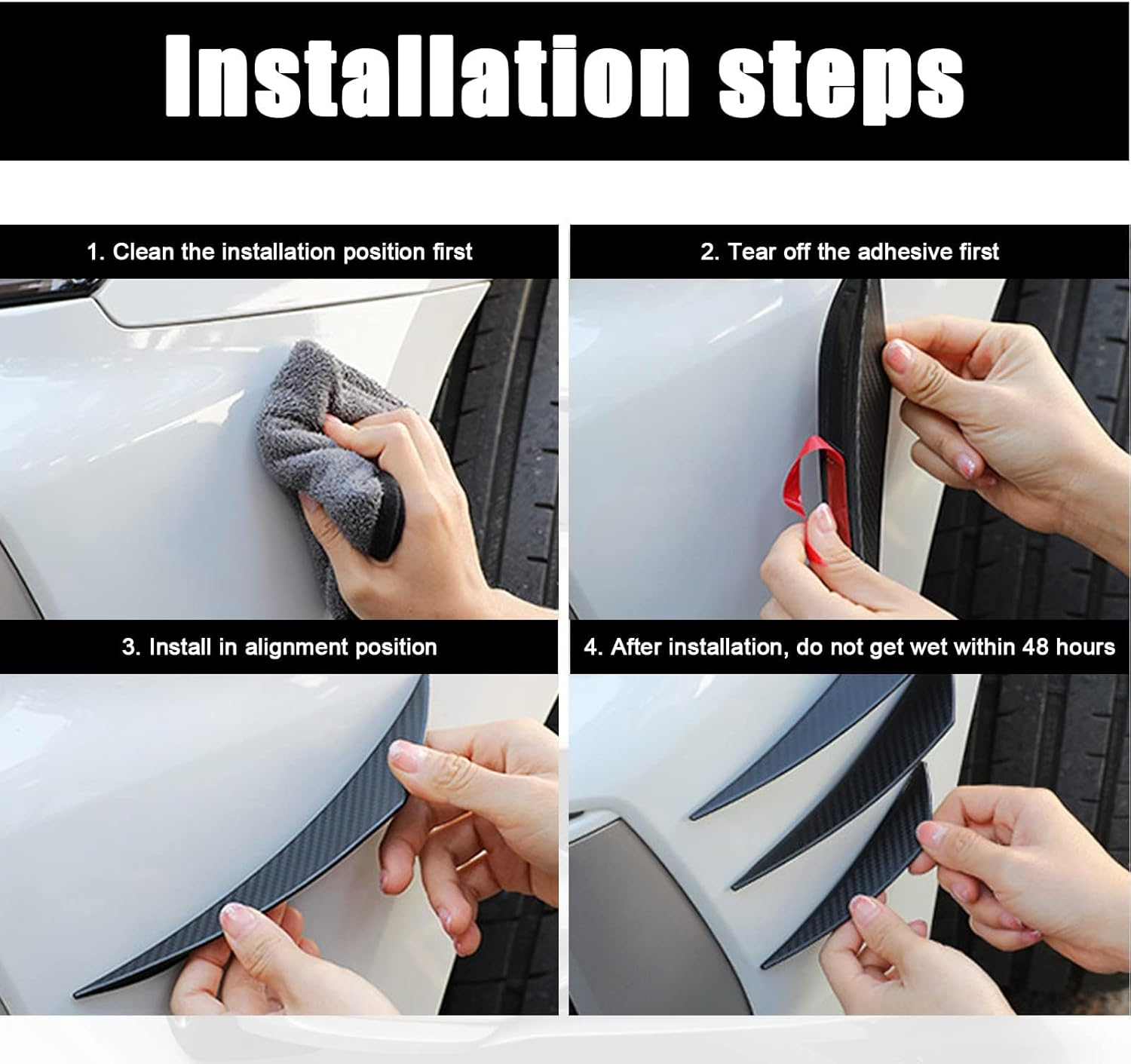 Installation steps

1. Clean the installation position first

2. Tear off the adhesive first

3. Install in alignment position

4. After installation, do not get wet within 48 hours