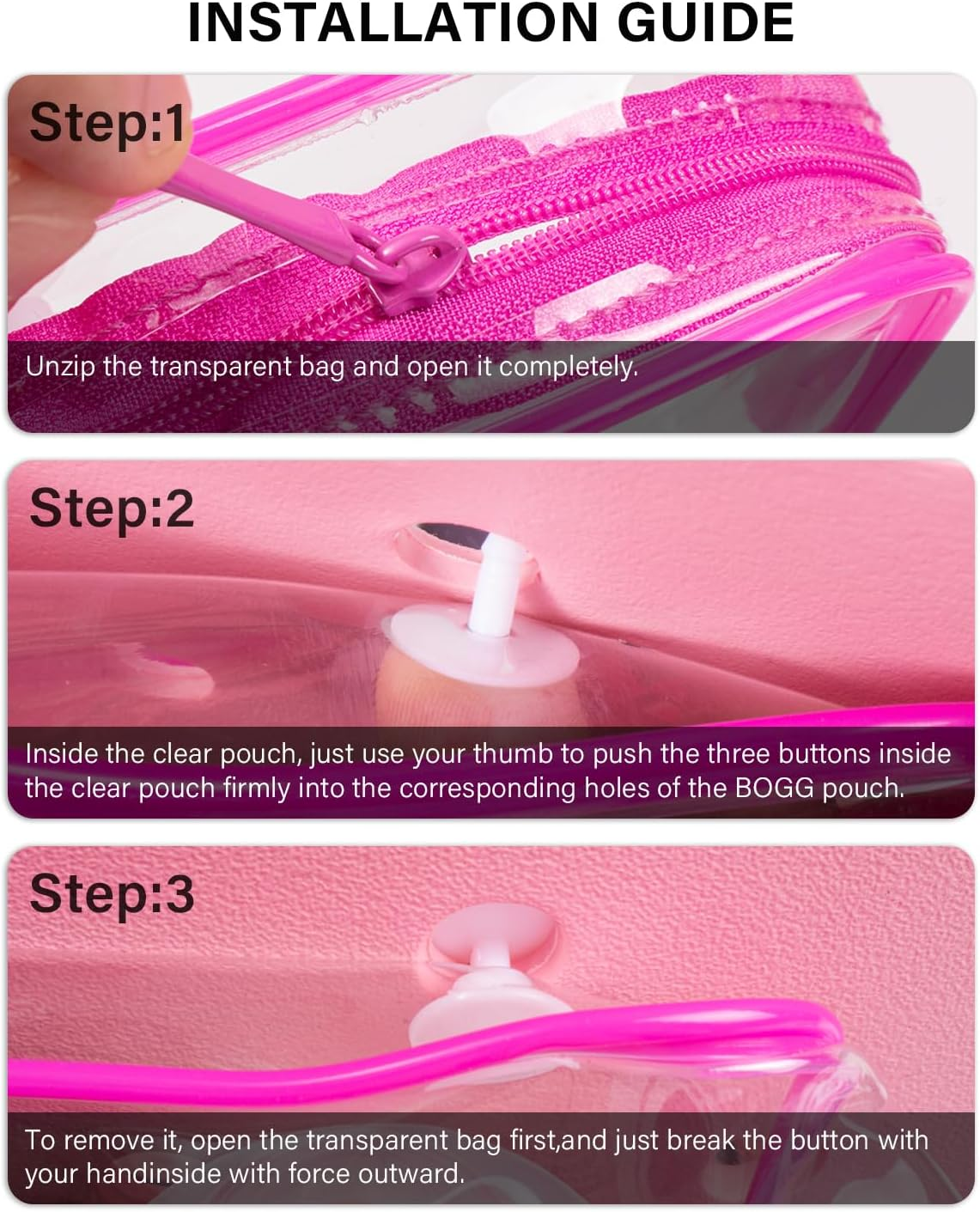 INSTALLATION GUIDE

Step:1

Unzip the transparent bag and open it completely.

Step:2

Inside the clear pouch, just use your thumb to push the three buttons inside the clear pouch firmly into the corresponding holes of the BOGG pouch.

Step:3

To remove it, open the transparent bag first,and just break the button with your handinside with force outward.