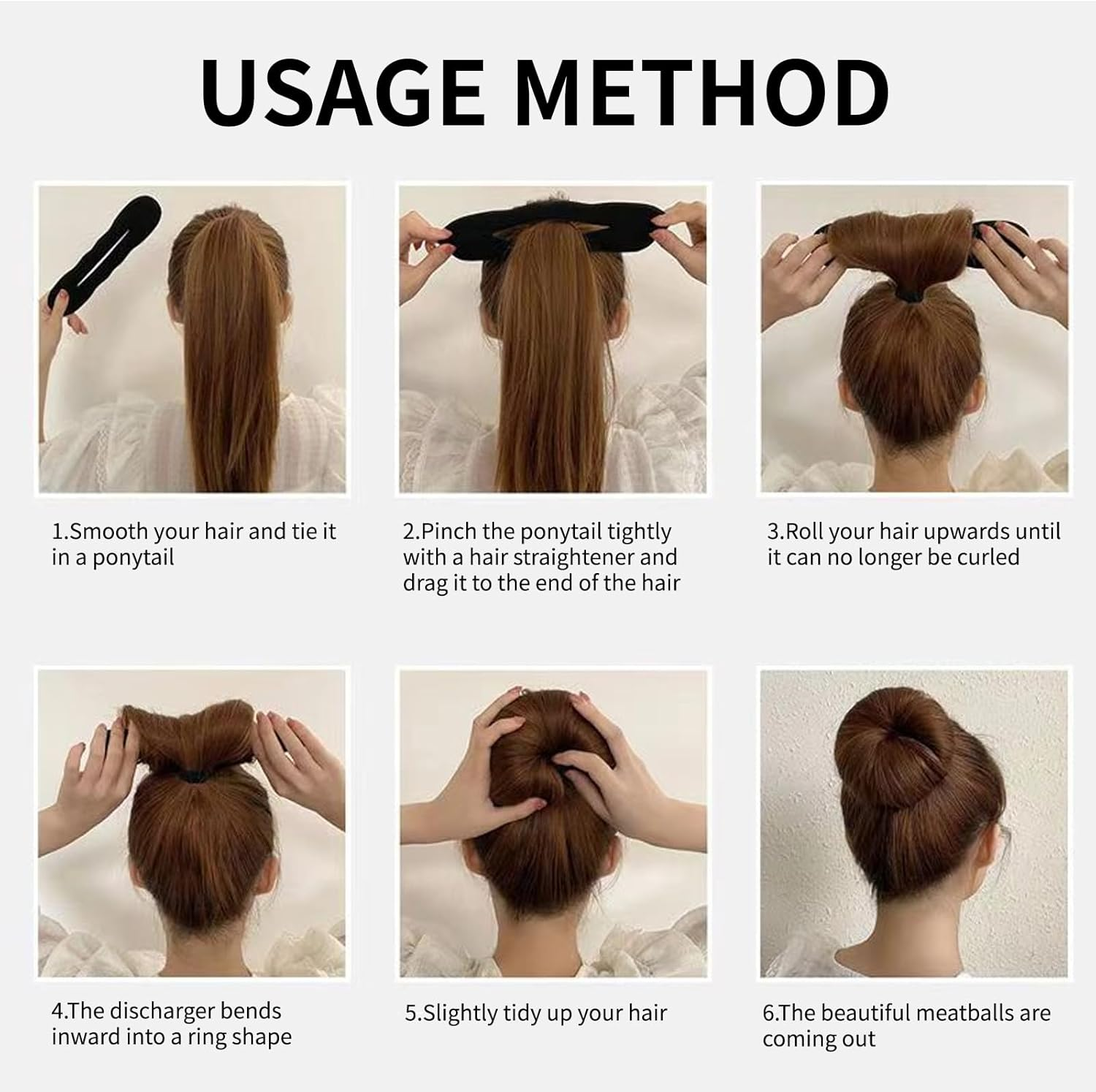 USAGE METHOD

1.Smooth your hair and tie it in a ponytail

2.Pinch the ponytail tightly with a hair straightener and drag it to the end of the hair

3.Roll your hair upwards until it can no longer be curled

4.The discharger bends inward into a ring shape

5.Slightly tidy up your hair

6.The beautiful meatballs are coming out