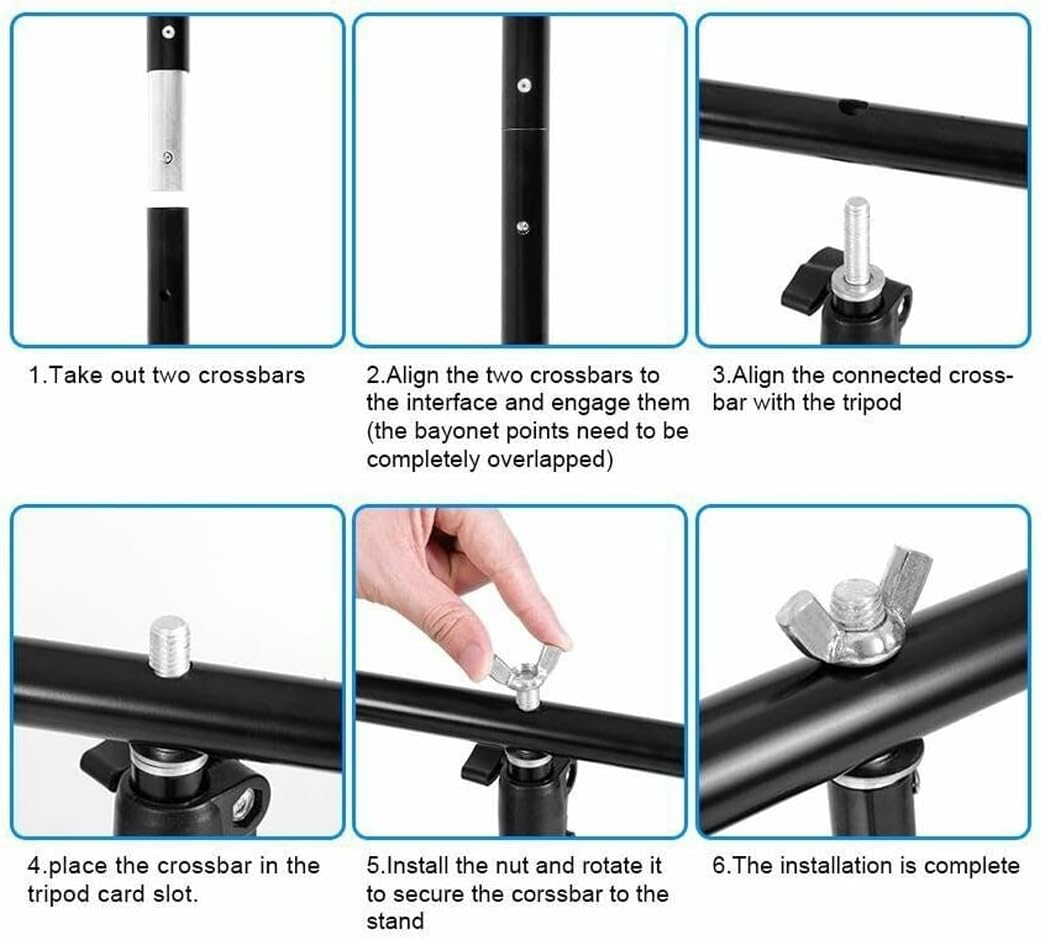 1.Take out two crossbars

2.Align the two crossbars to the interface and engage them (the bayonet points need to be completely overlapped)

3.Align the connected crossbar with the tripod

4.place the crossbar in the tripod card slot.

5.Install the nut and rotate it to secure the corssbar to the stand

6.The installation is complete