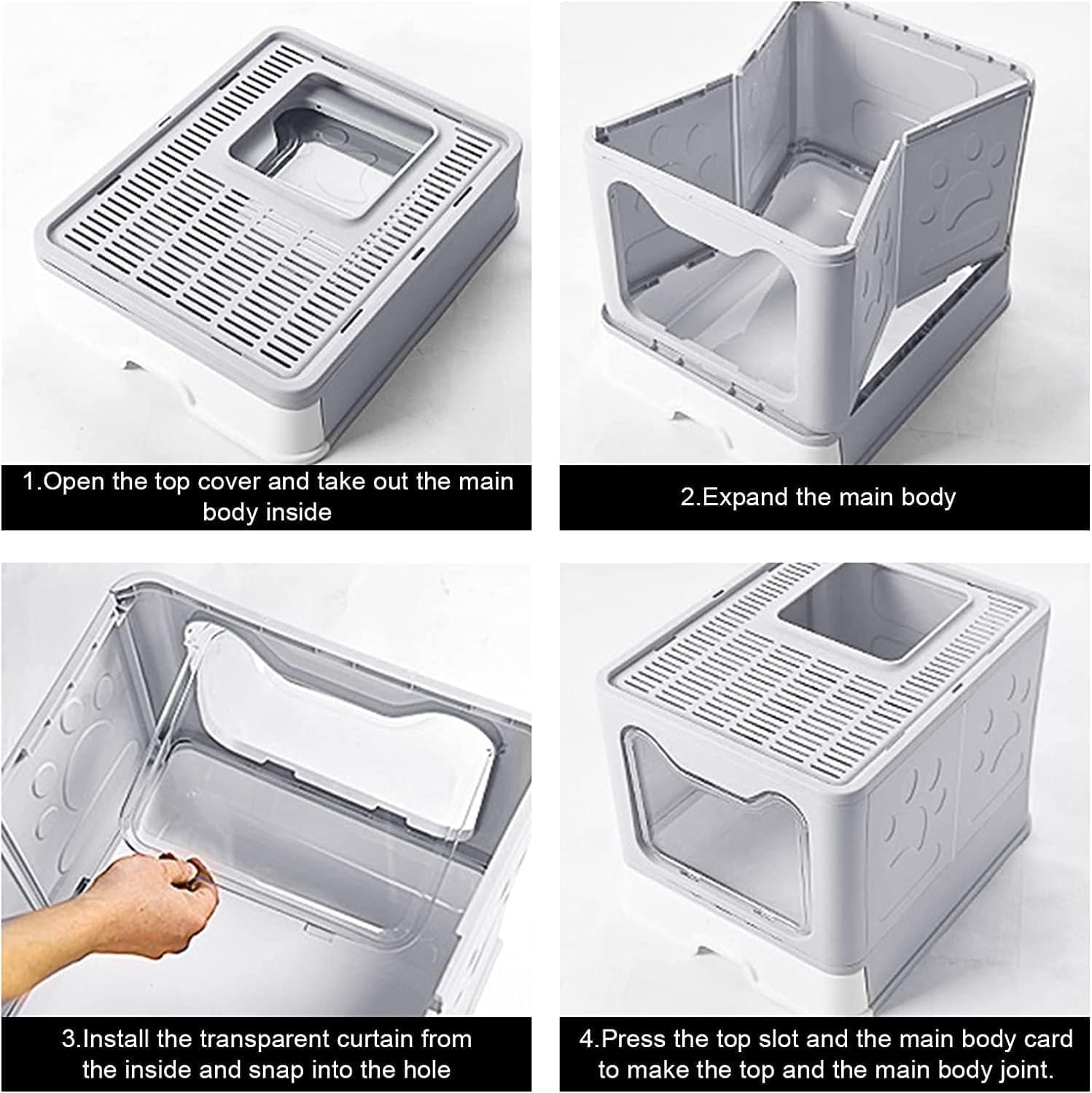 1.Open the top cover and take out the main body inside

2.Expand the main body

3.Install the transparent curtain from the inside and snap into the hole

4.Press the top slot and the main body card to make the top and the main body joint.