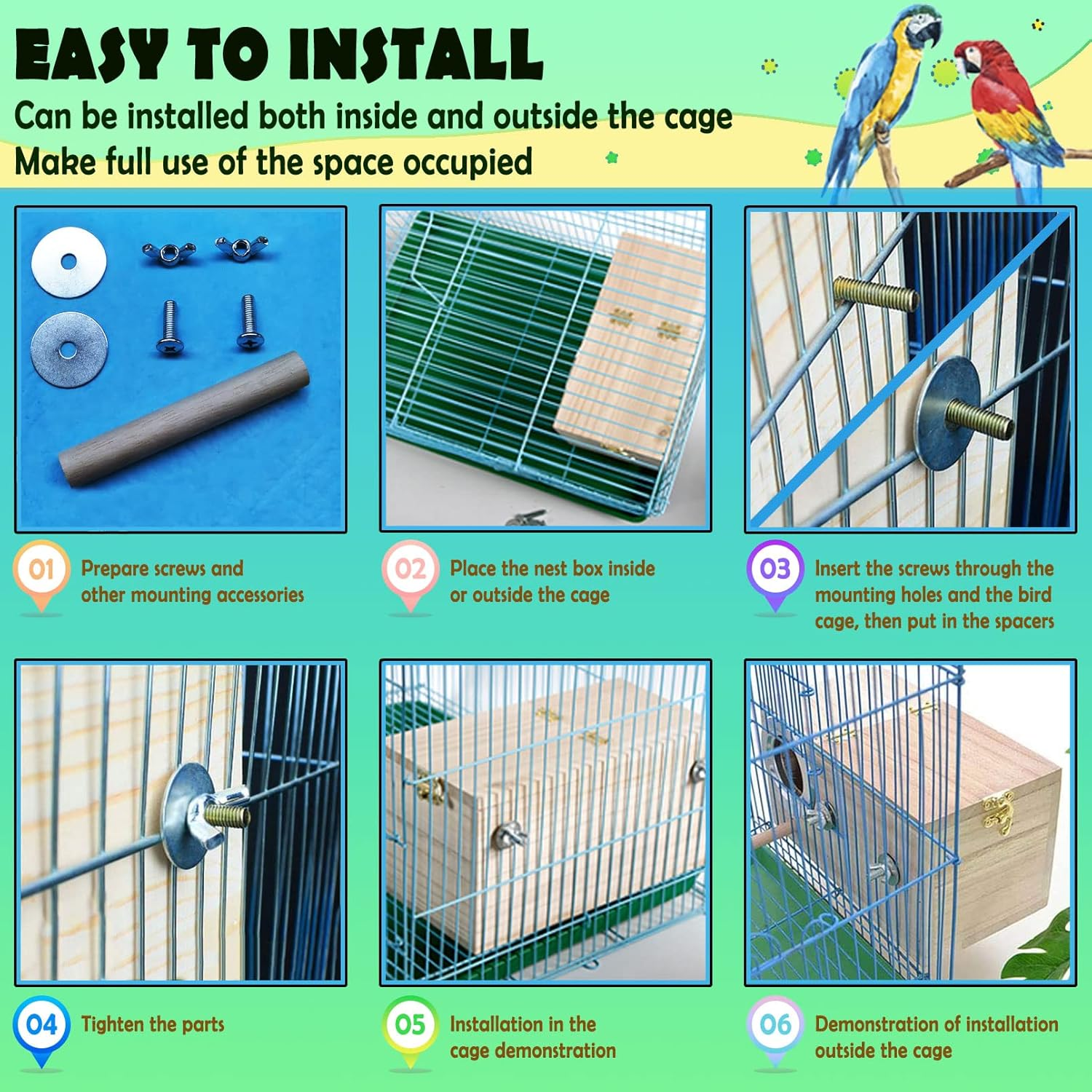 EASY TO INSTALL

Can be installed both inside and outside the cage
Make full use of the space occupied

01 Prepare screws and other mounting accessories

02 Place the nest box inside or outside the cage

03 Insert the screws through the mounting holes and the bird cage, then put in the spacers

04 Tighten the parts

05 Installation in the cage demonstration

06 Demonstration of installation outside the cage