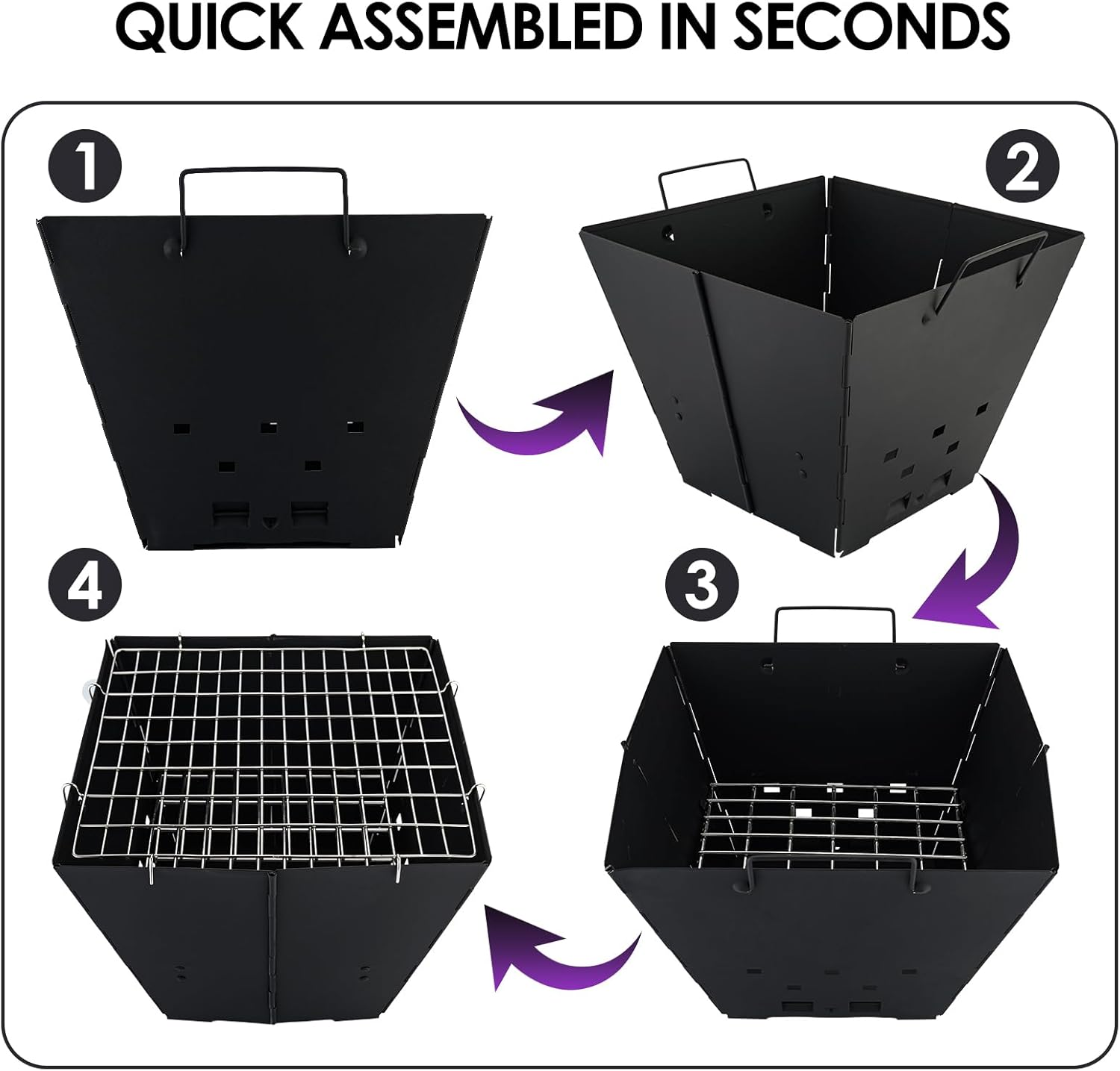 QUICK ASSEMBLED IN SECONDS

1

2

4

3