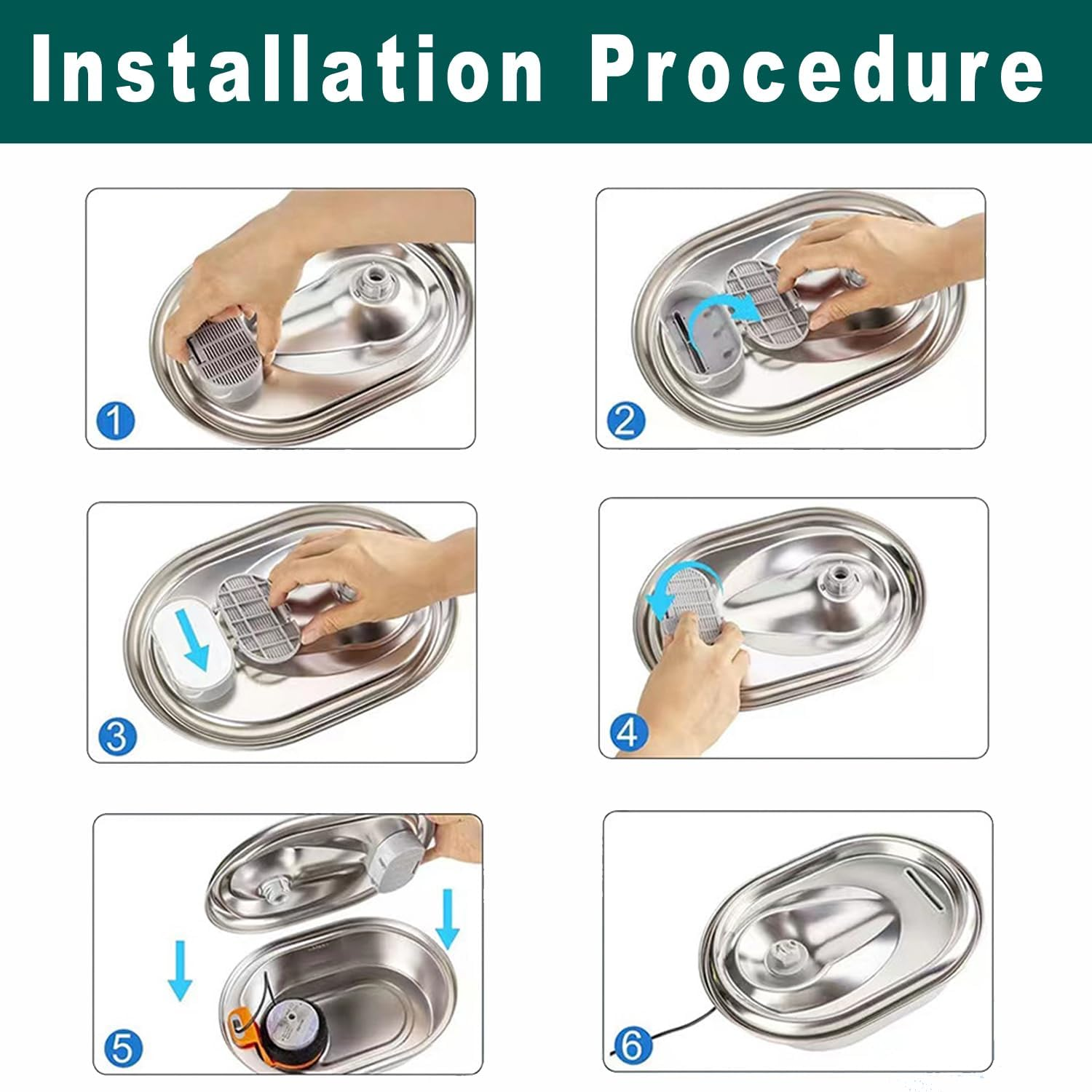 Installation Procedure

1

2

3

4

5

6