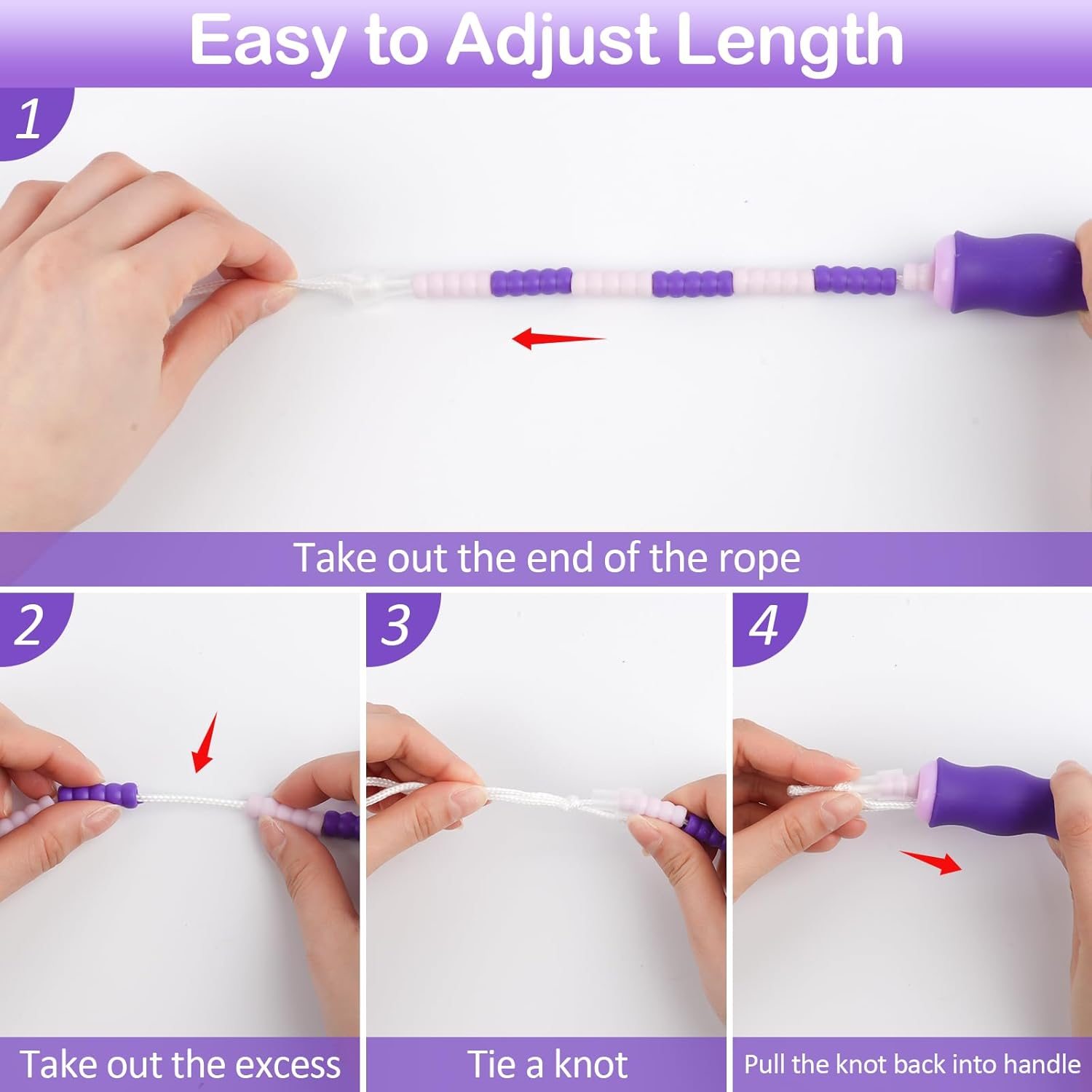 Easy to Adjust Length

1

Take out the end of the rope

2

Take out the excess

3

Tie a knot

4

Pull the knot back into handle