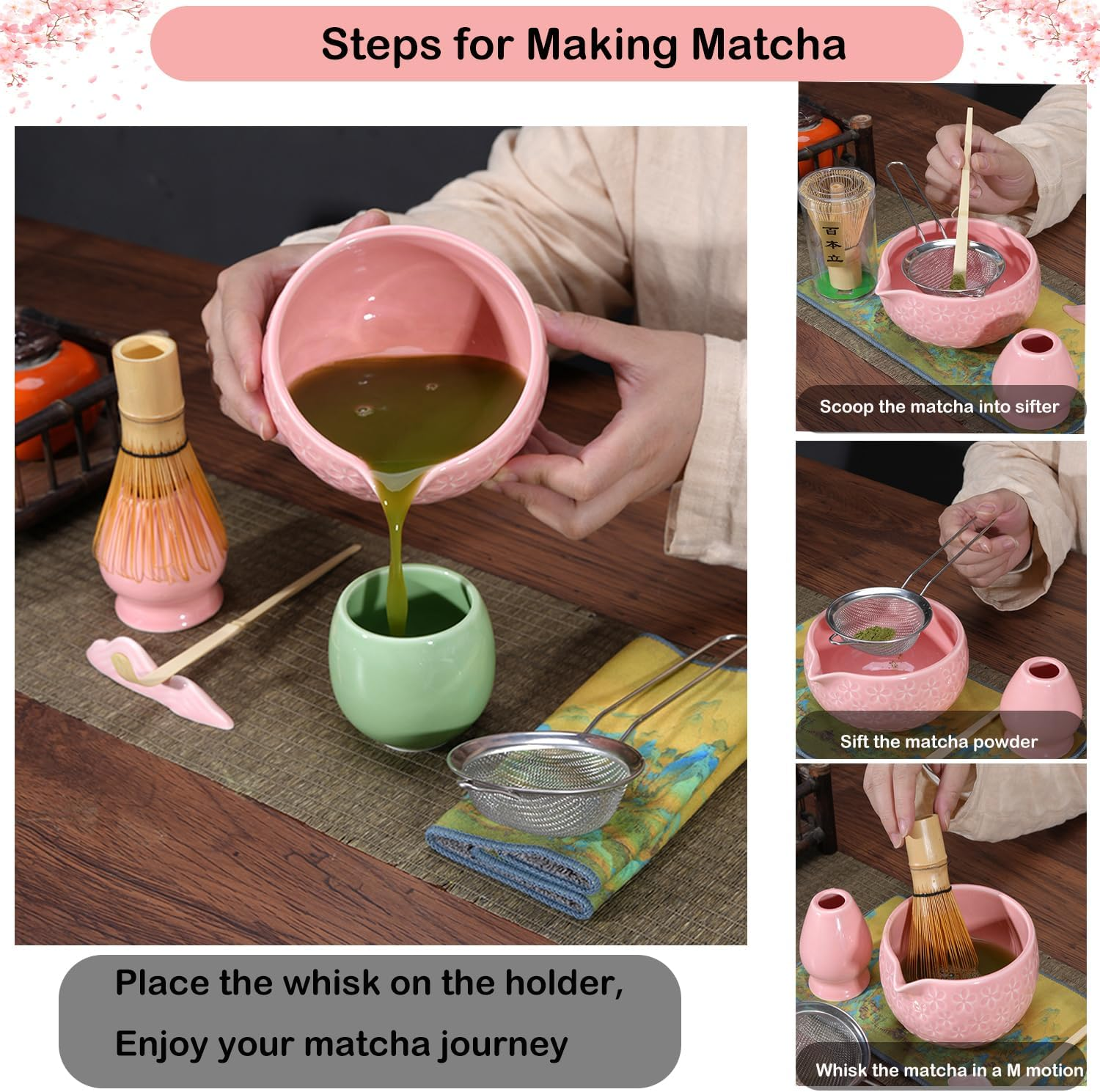 Steps for Making Matcha

百本立

Scoop the matcha into sifter

Sift the matcha powder

Whisk the matcha in a M motion

Place the whisk on the holder,

Enjoy your matcha journey