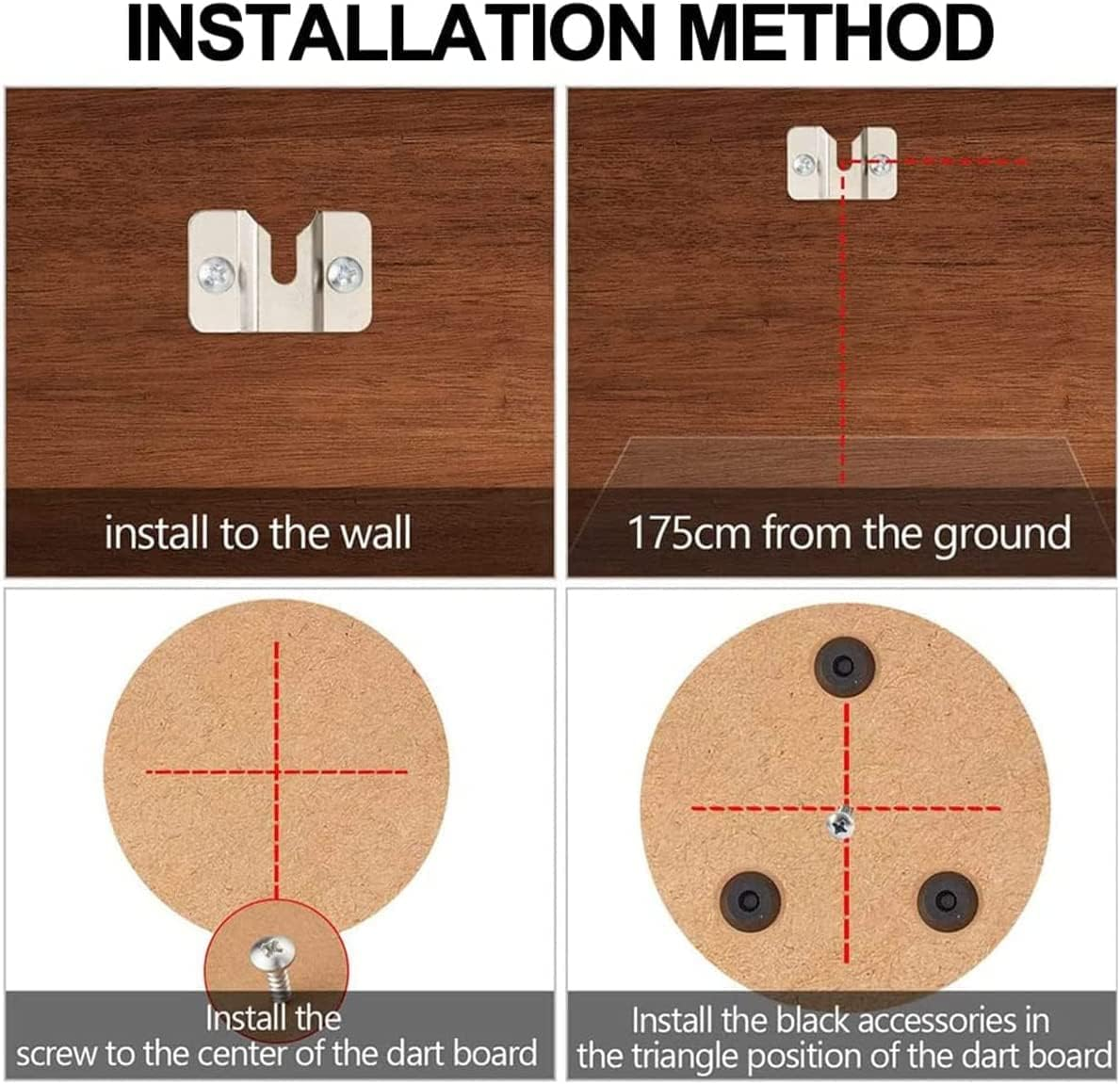 INSTALLATION METHOD

install to the wall

175cm from the ground

Install the screw to the center of the dart board

Install the black accessories in the triangle position of the dart board