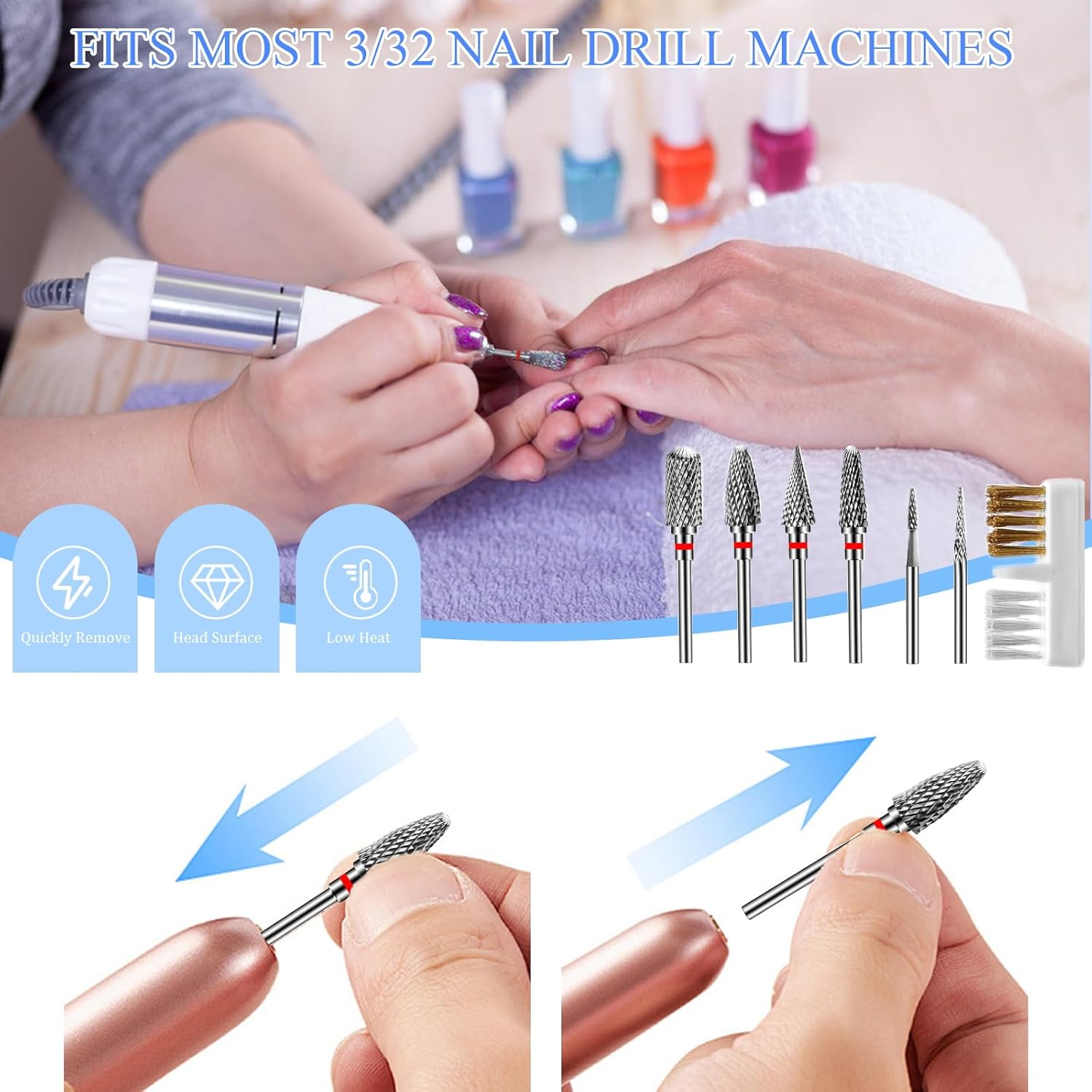 FITS MOST 3/32 NAIL DRILL MACHINES

Quickly Remove

Head Surface

Low Heat