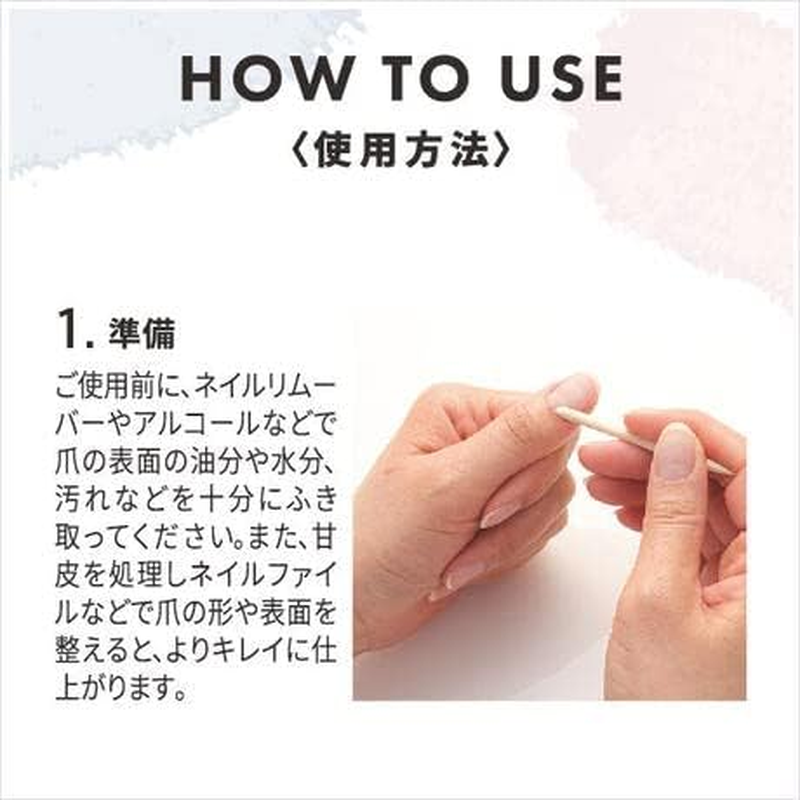 HOW TO USE
〈使用方法〉

1. 準備

ご使用前に、ネイルリムーバーやアルコールなどで爪の表面の油分や水分、汚れなどを十分にふき取ってください。また、甘皮を処理しネイルファイルなどで爪の形や表面を整えると、よりキレイに仕上がります。