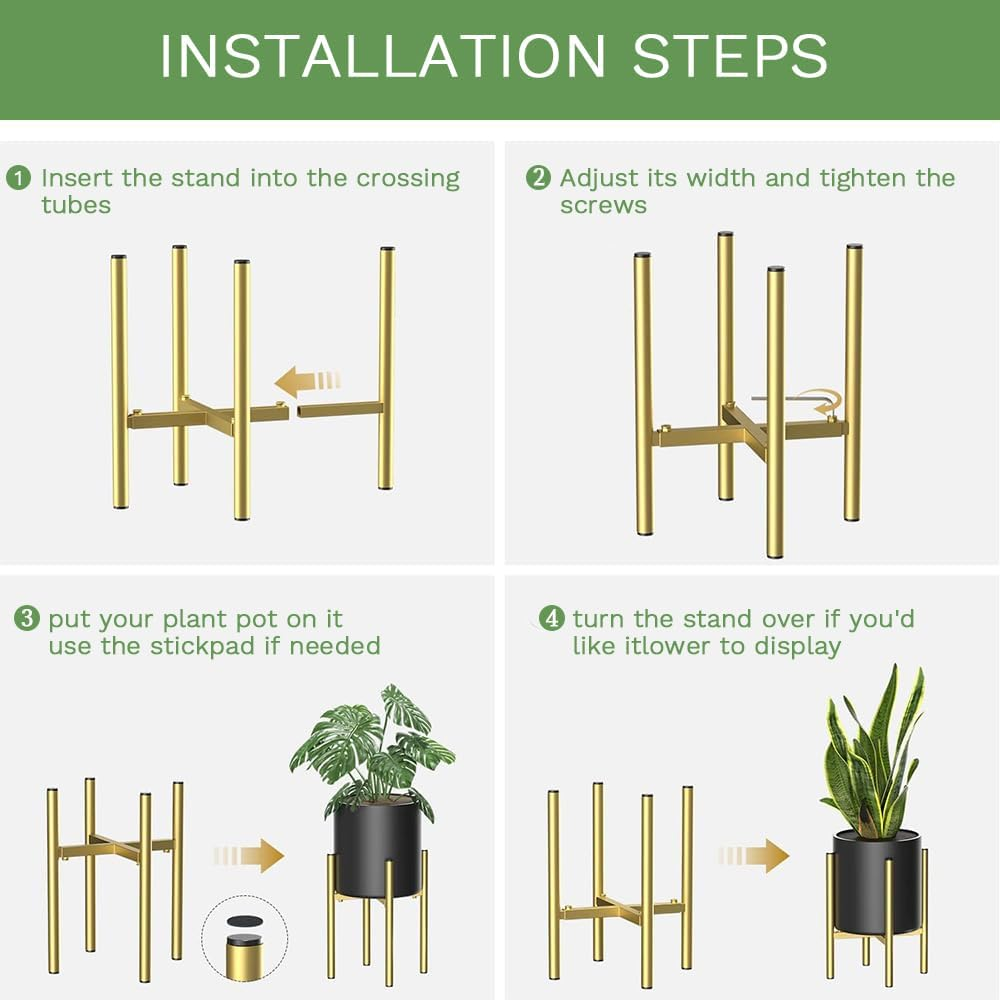 INSTALLATION STEPS

1 Insert the stand into the crossing tubes

2 Adjust its width and tighten the screws

3 put your plant pot on it use the stickpad if needed

4 turn the stand over if you'd like itlower to display