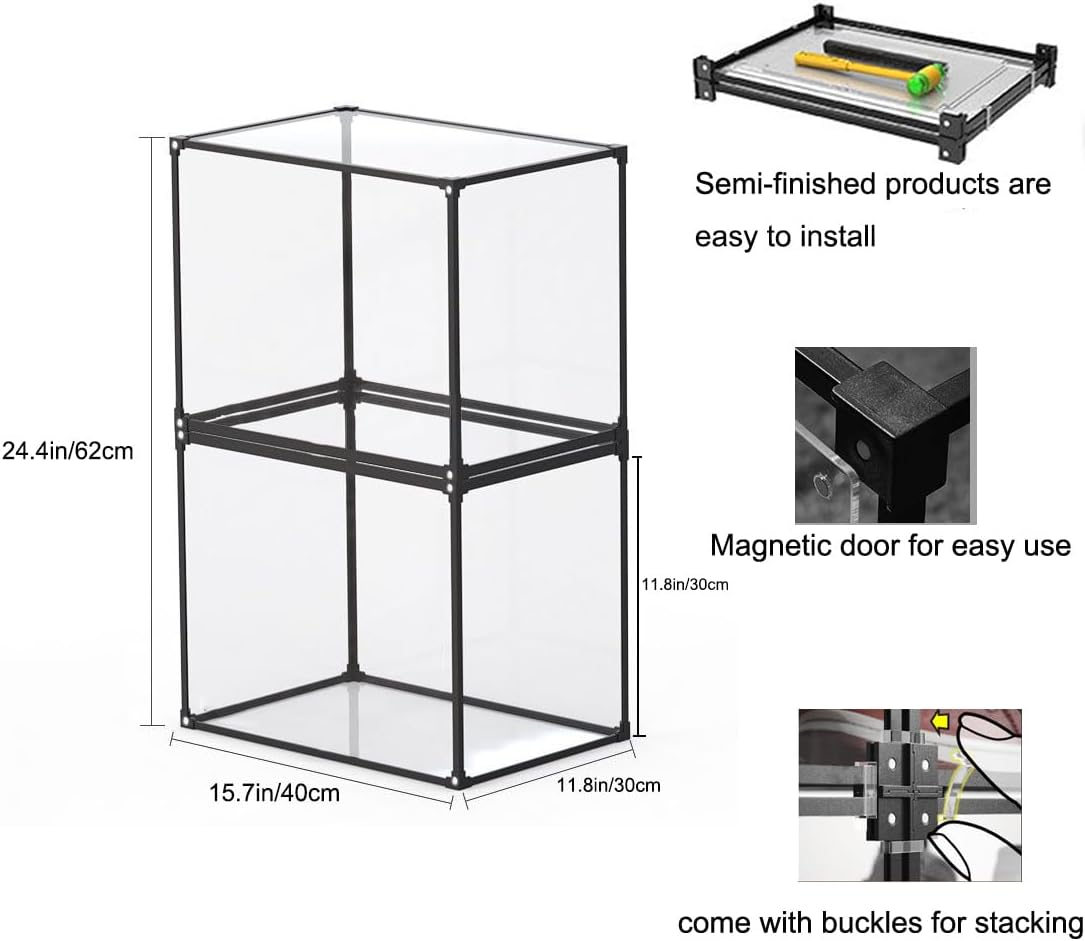 24.4in/62cm

11.8in/30cm

15.7in/40cm

11.8in/30cm

Semi-finished products are easy to install

Magnetic door for easy use

come with buckles for stacking