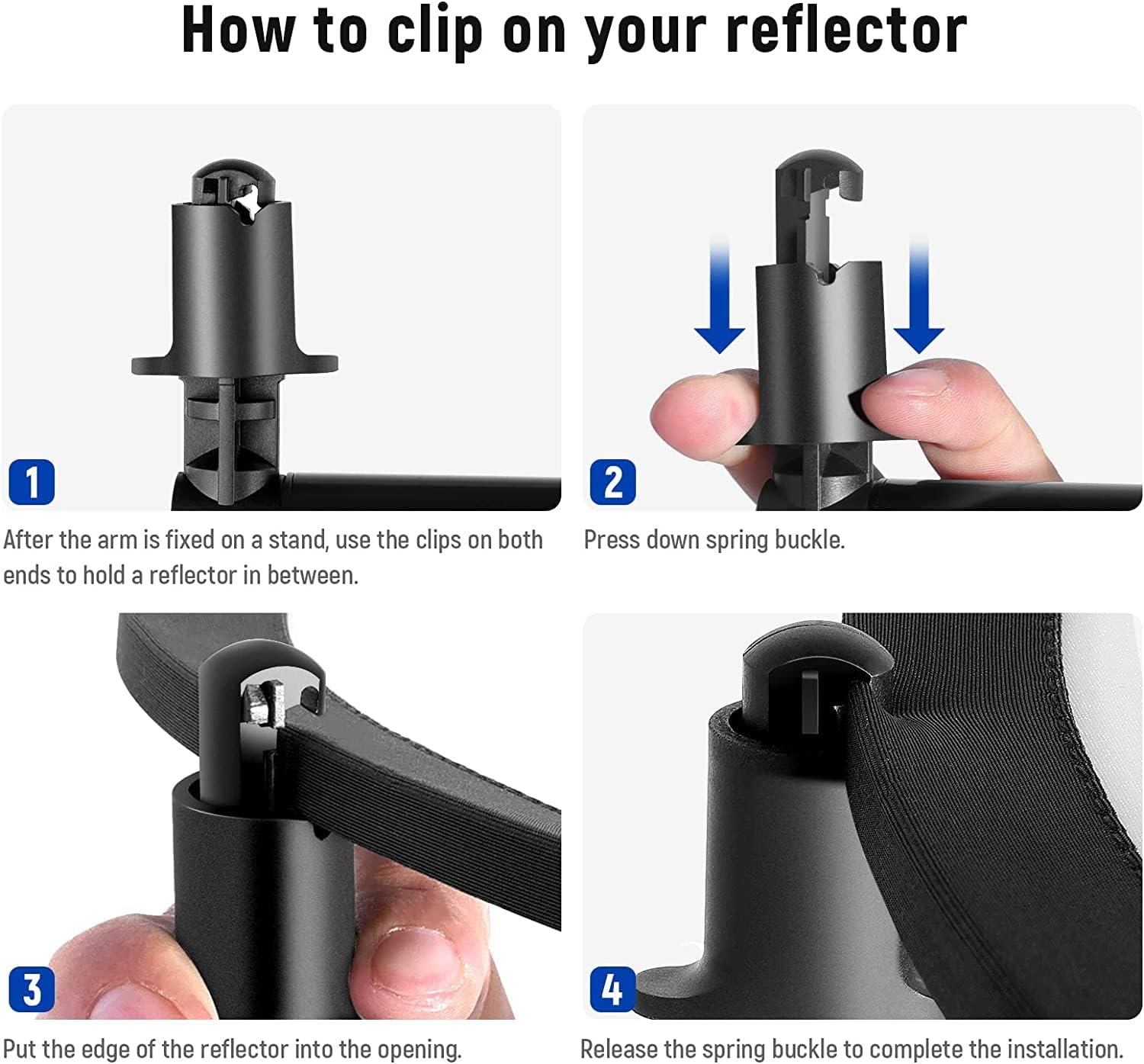 How to clip on your reflector

1

After the arm is fixed on a stand, use the clips on both ends to hold a reflector in between.

2

Press down spring buckle.

3

Put the edge of the reflector into the opening.

4

Release the spring buckle to complete the installation.