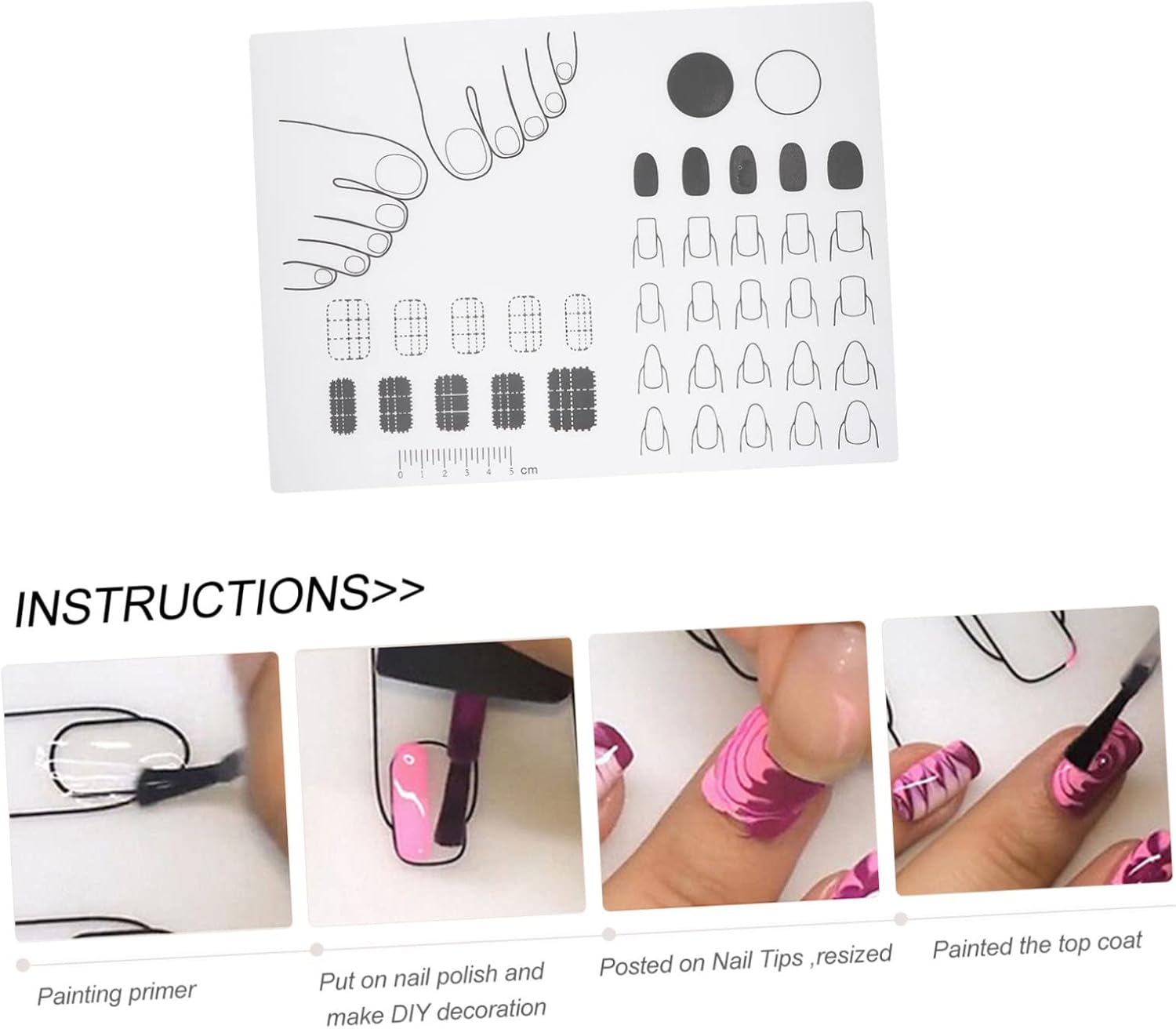 0 1 2 3 4 5 cm

INSTRUCTIONS>>

Painting primer

Put on nail polish and make DIY decoration

Posted on Nail Tips ,resized

Painted the top coat