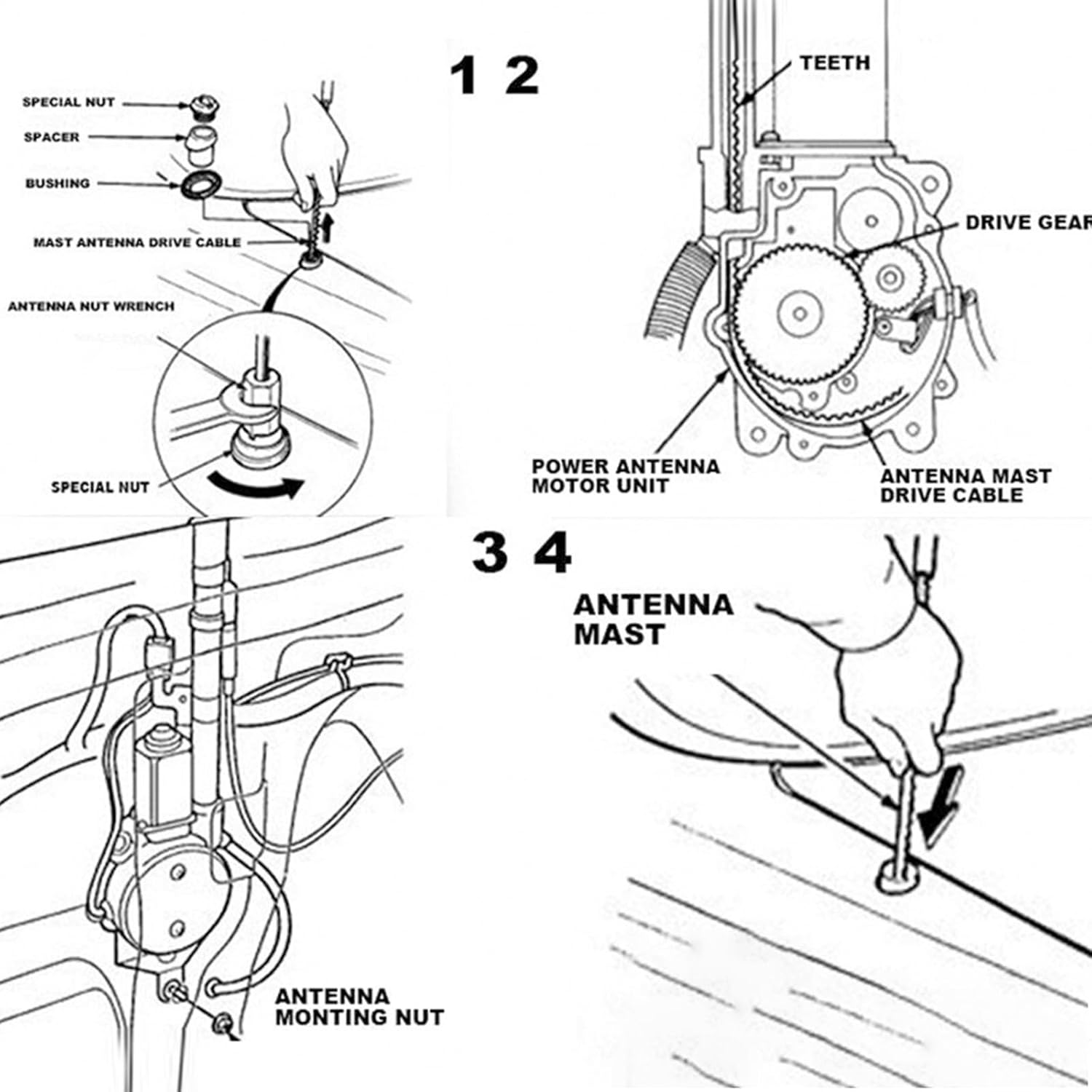 1 2

SPECIAL NUT
SPACER
BUSHING
MAST ANTENNA DRIVE CABLE
ANTENNA NUT WRENCH
SPECIAL NUT

TEETH
DRIVE GEAR
POWER ANTENNA MOTOR UNIT
ANTENNA MAST DRIVE CABLE

3 4

ANTENNA MONTING NUT

ANTENNA MAST