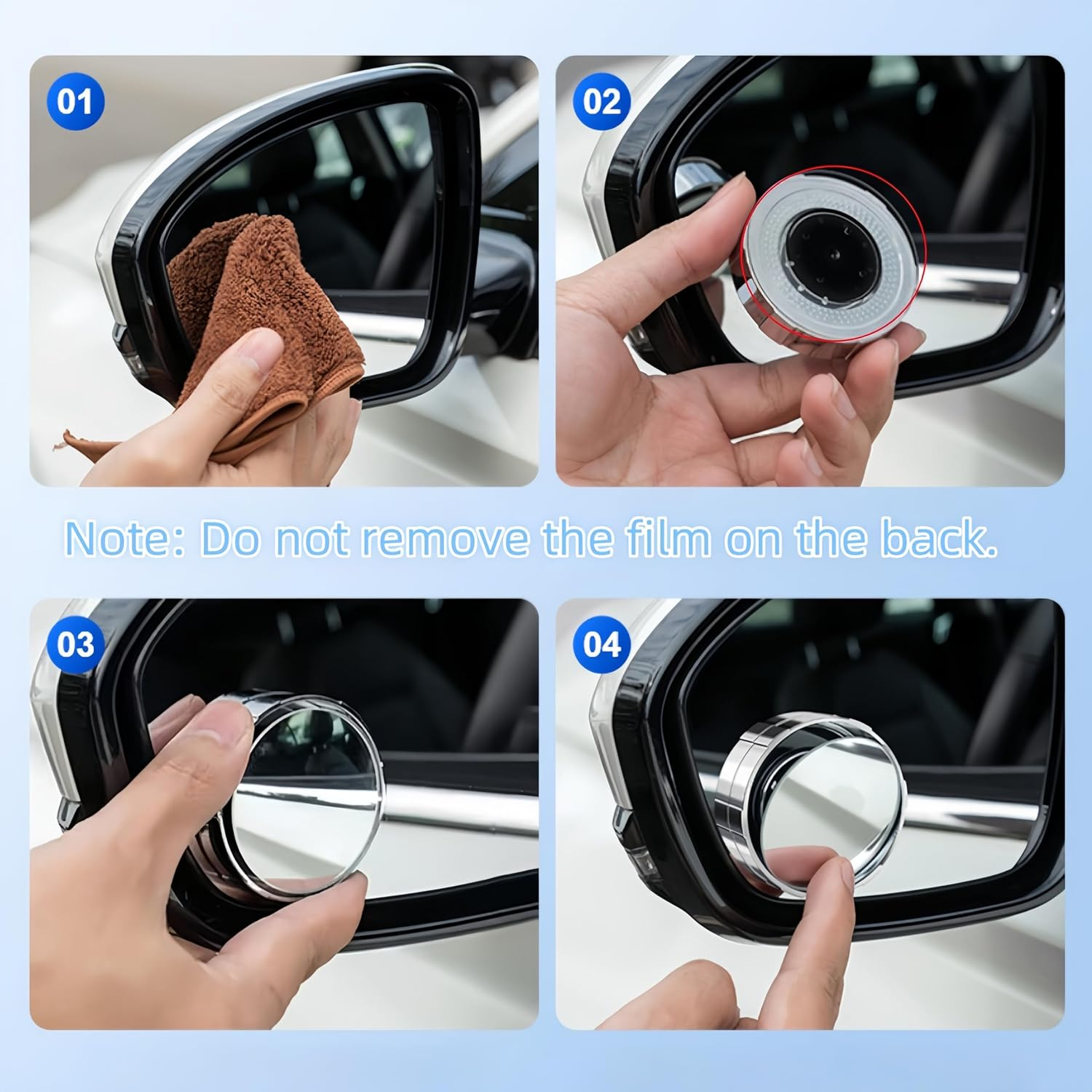 01

02

Note: Do not remove the film on the back.

03

04