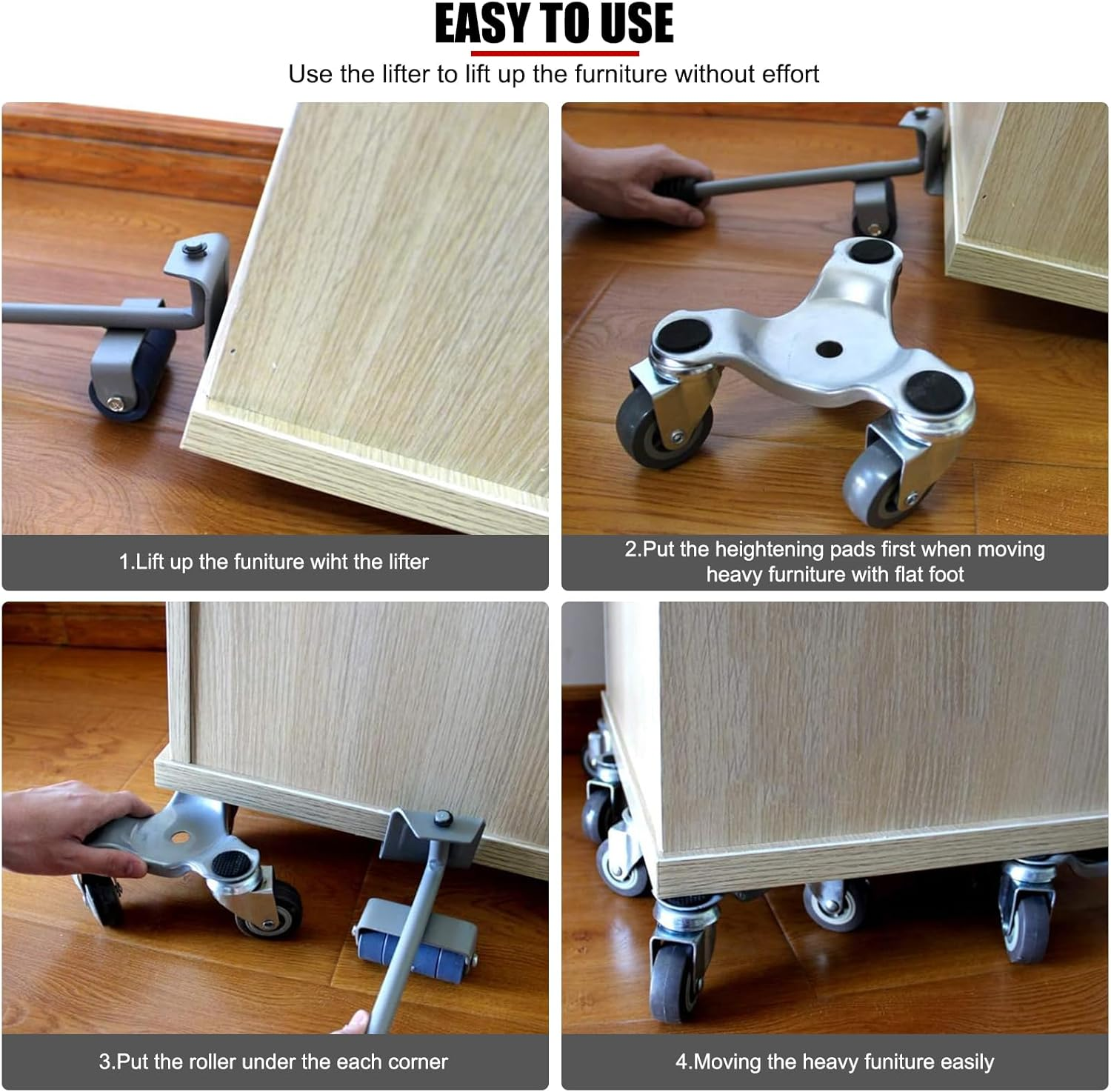 EASY TO USE

Use the lifter to lift up the furniture without effort

1.Lift up the funiture wiht the lifter

2.Put the heightening pads first when moving heavy furniture with flat foot

3.Put the roller under the each corner

4.Moving the heavy funiture easily