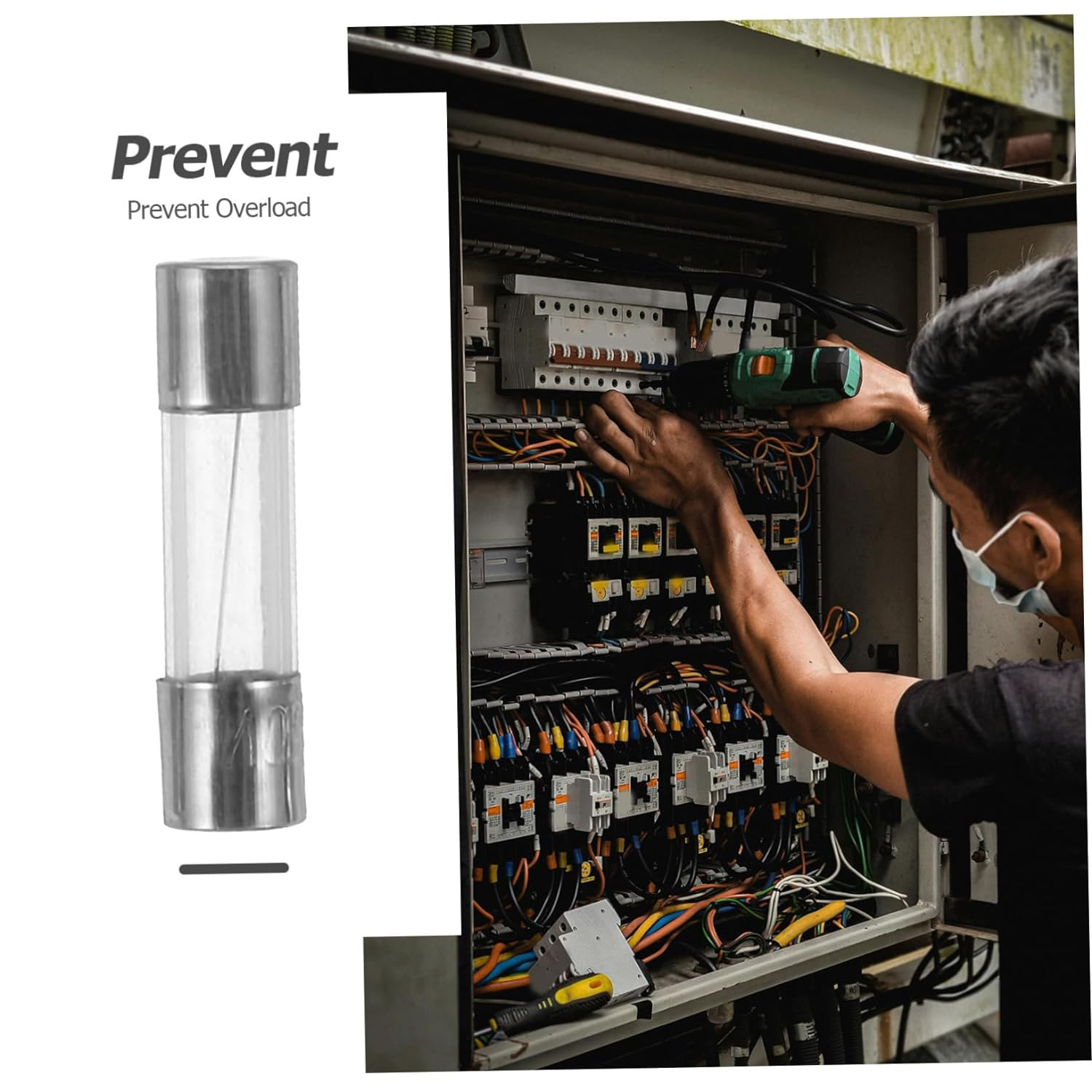 Prevent
Prevent Overload