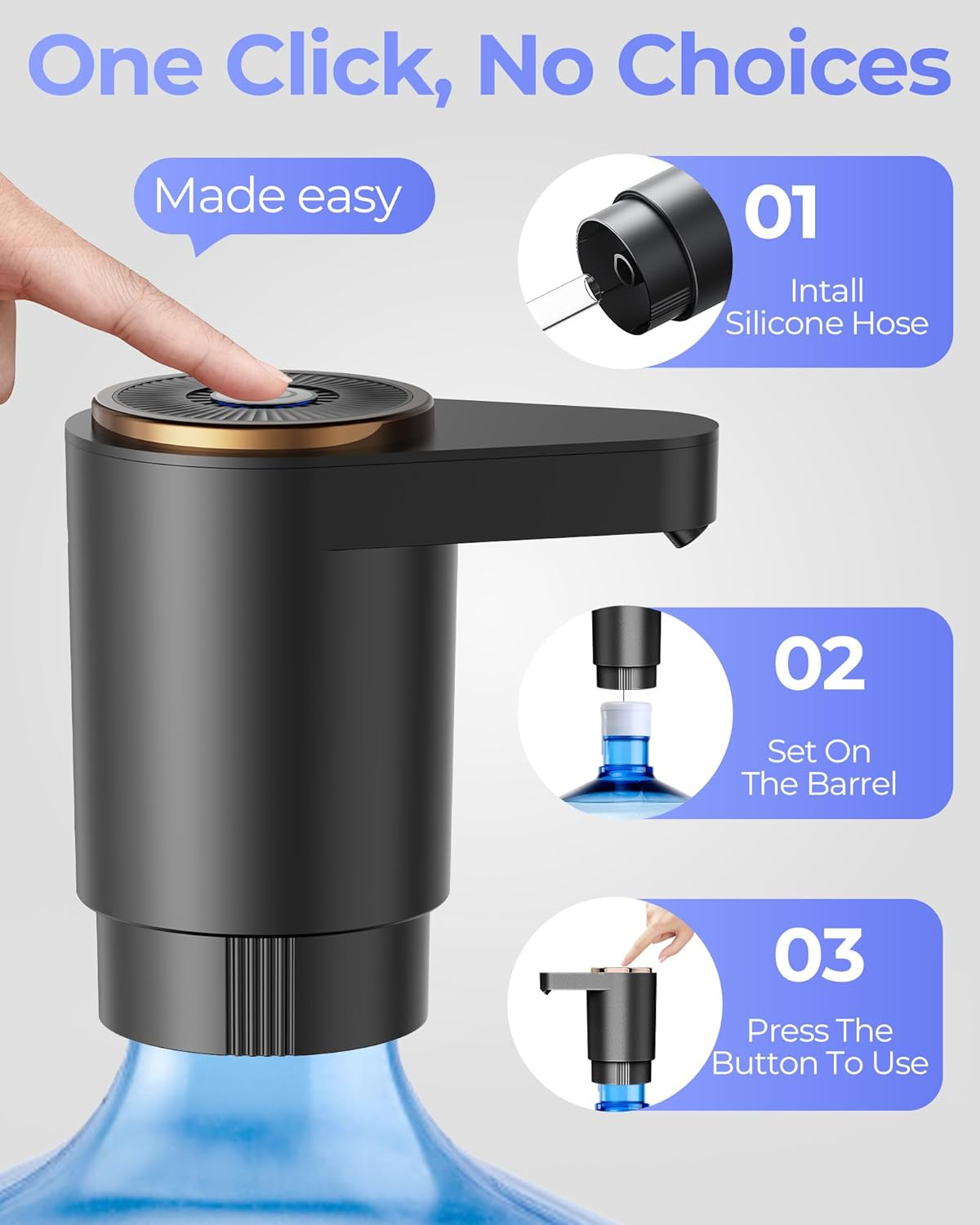 One Click, No Choices

Made easy

01
Intall Silicone Hose

02
Set On The Barrel

03
Press The Button To Use