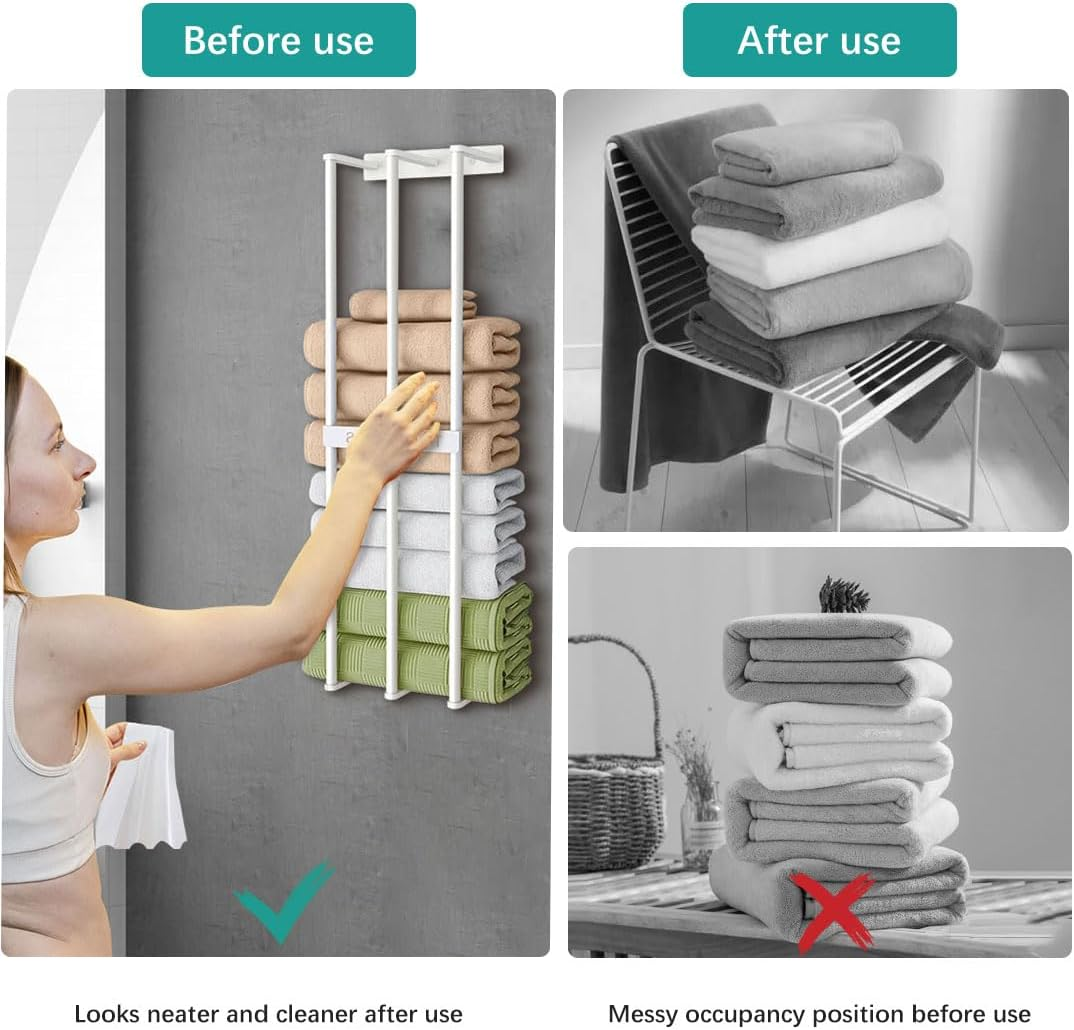 Before use

After use

Looks neater and cleaner after use

Messy occupancy position before use