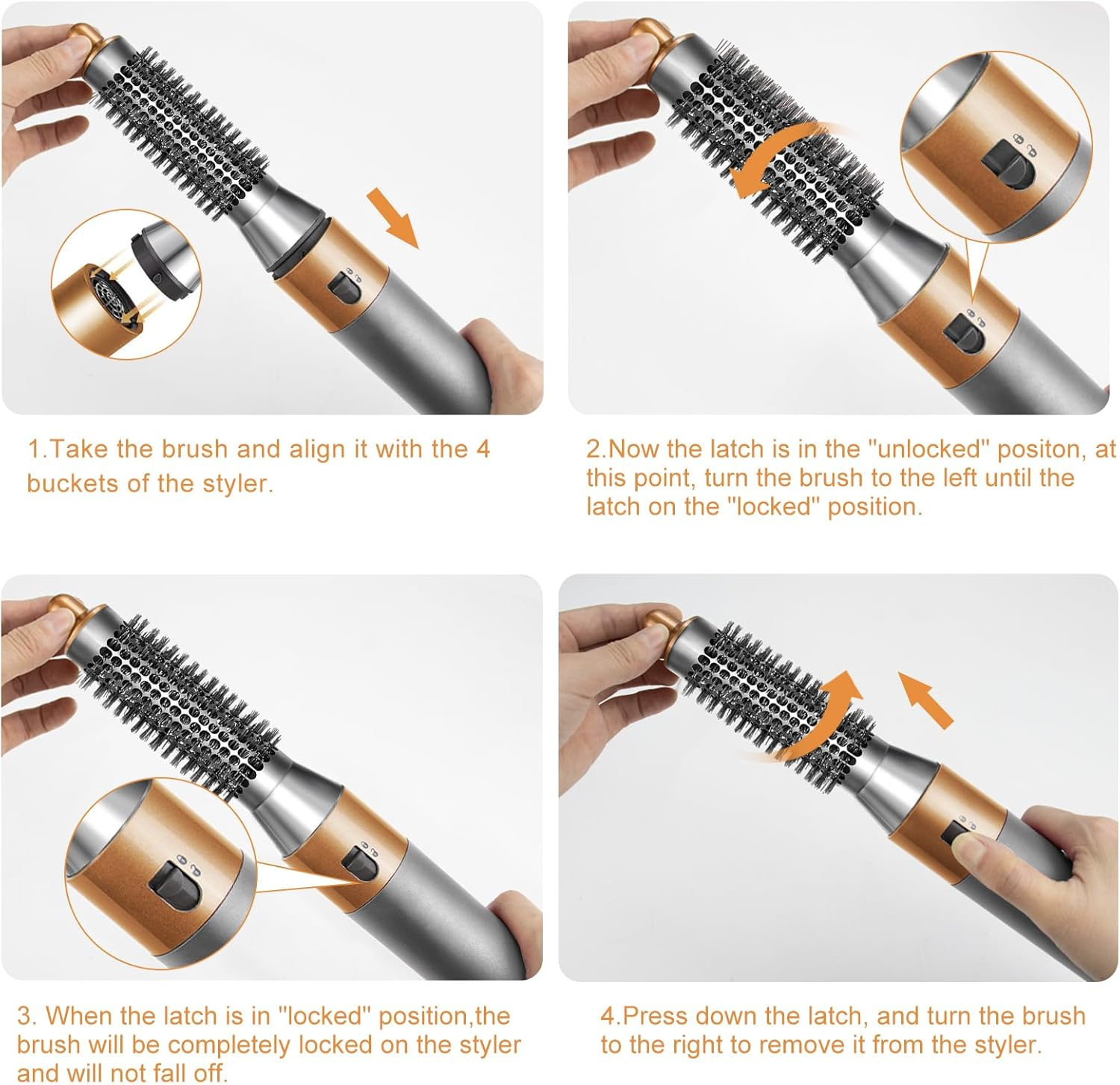 1.Take the brush and align it with the 4 buckets of the styler.

2.Now the latch is in the "unlocked" positon, at this point, turn the brush to the left until the latch on the "locked" position.

3. When the latch is in "locked" position,the brush will be completely locked on the styler and will not fall off.

4.Press down the latch, and turn the brush to the right to remove it from the styler.