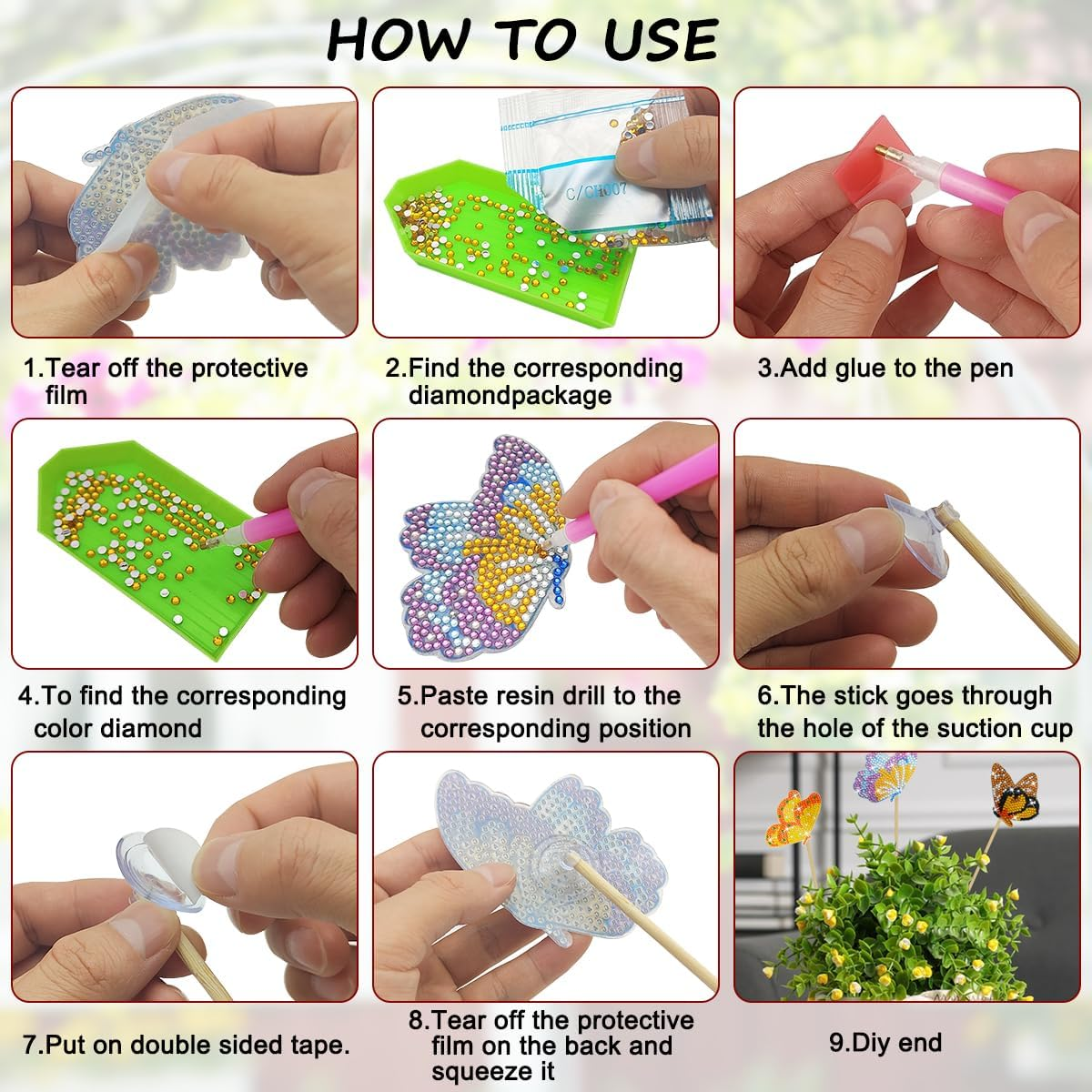 HOW TO USE

C/CH007

1.Tear off the protective film

2.Find the corresponding diamondpackage

3.Add glue to the pen

4.To find the corresponding color diamond

5.Paste resin drill to the corresponding position

6.The stick goes through the hole of the suction cup

7.Put on double sided tape.

8.Tear off the protective film on the back and squeeze it

9.Diy end