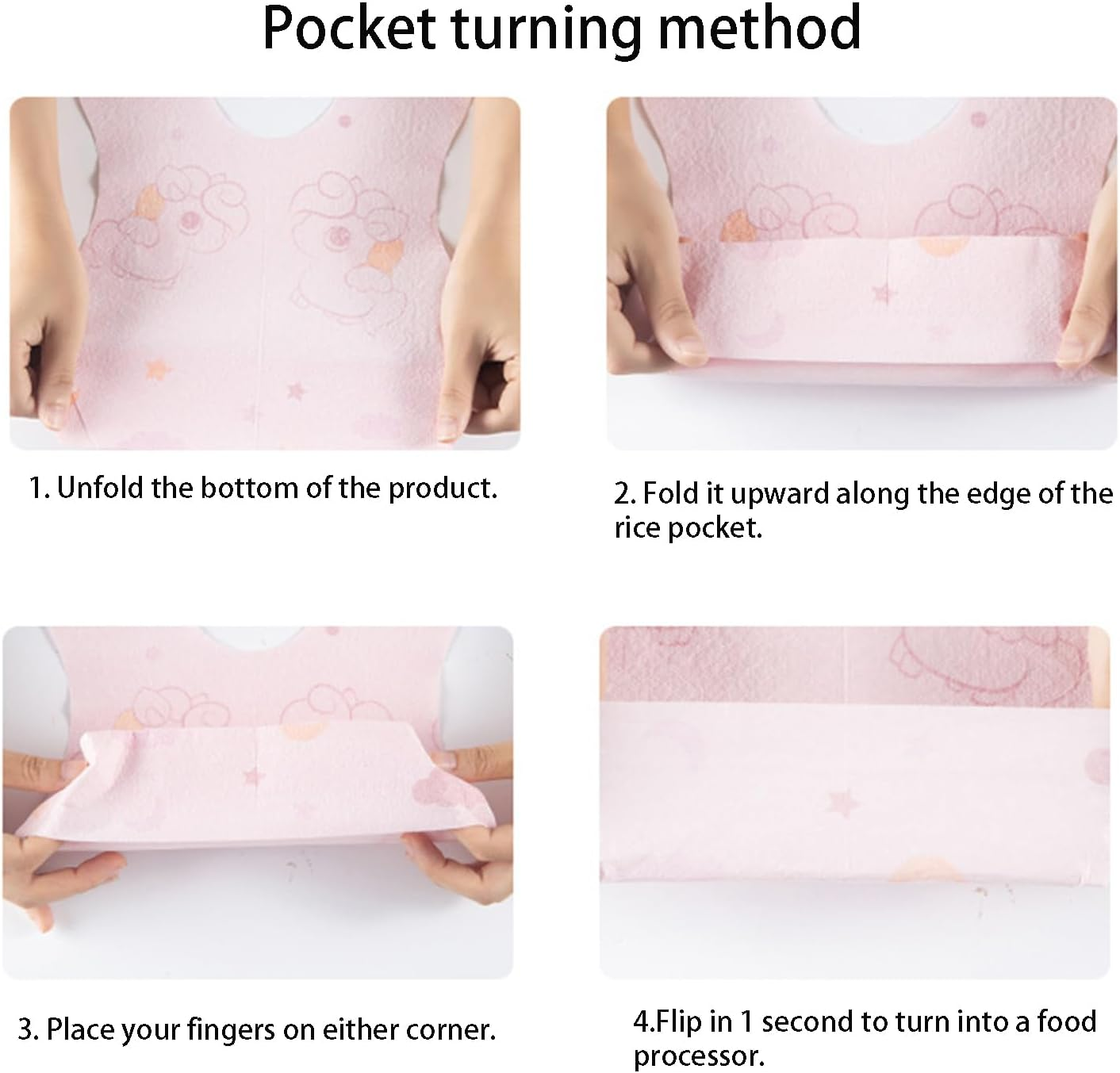 Pocket turning method

1. Unfold the bottom of the product.

2. Fold it upward along the edge of the rice pocket.

3. Place your fingers on either corner.

4.Flip in 1 second to turn into a food processor.