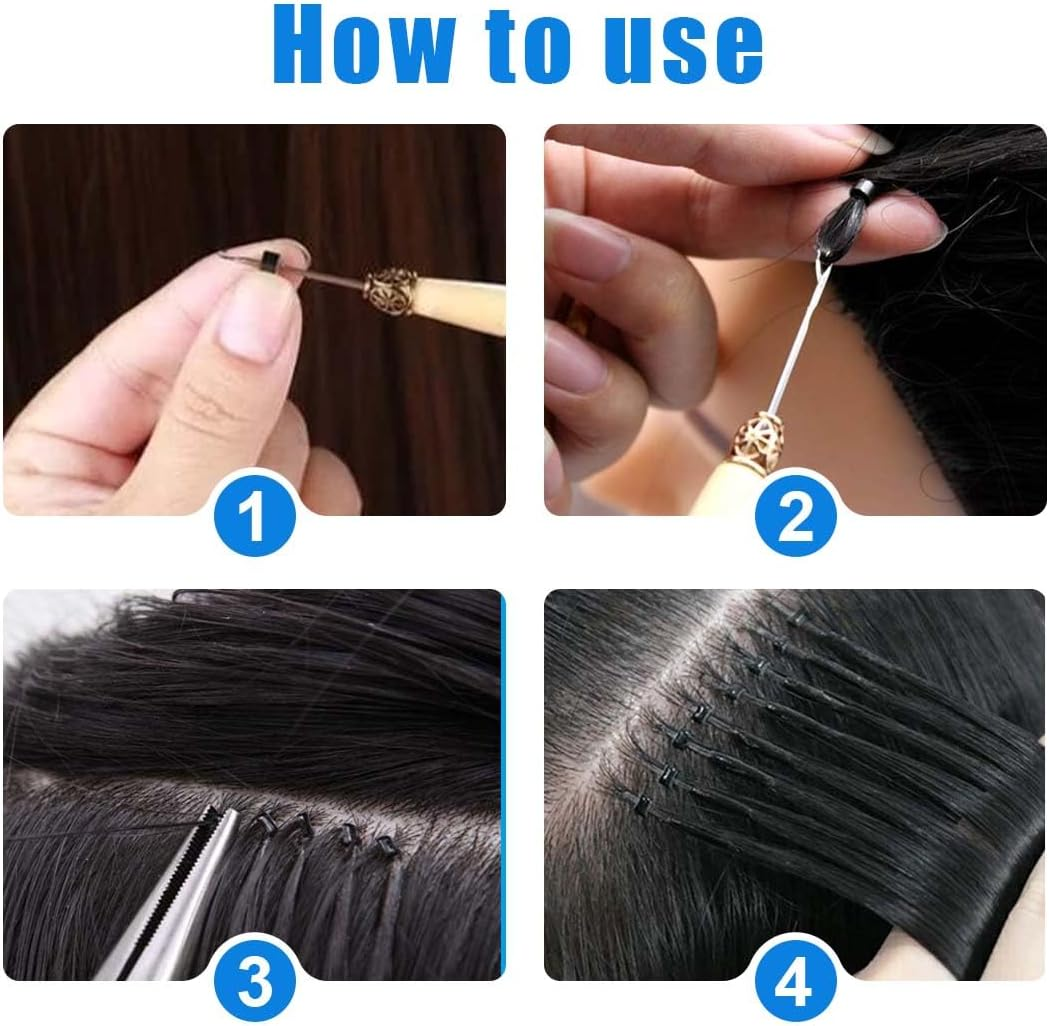 How to use

1

2

3

4