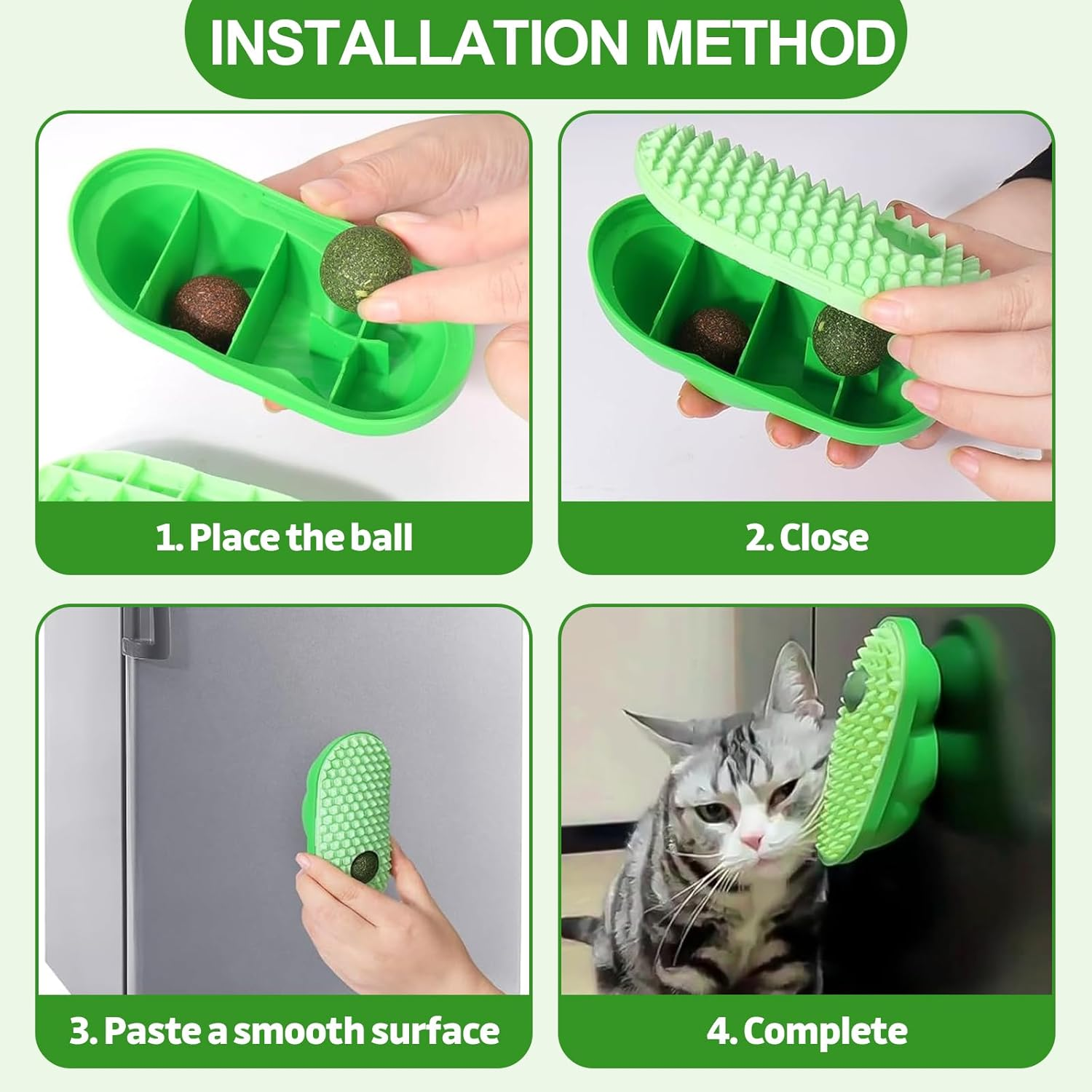 INSTALLATION METHOD

1. Place the ball

2. Close

3. Paste a smooth surface

4. Complete