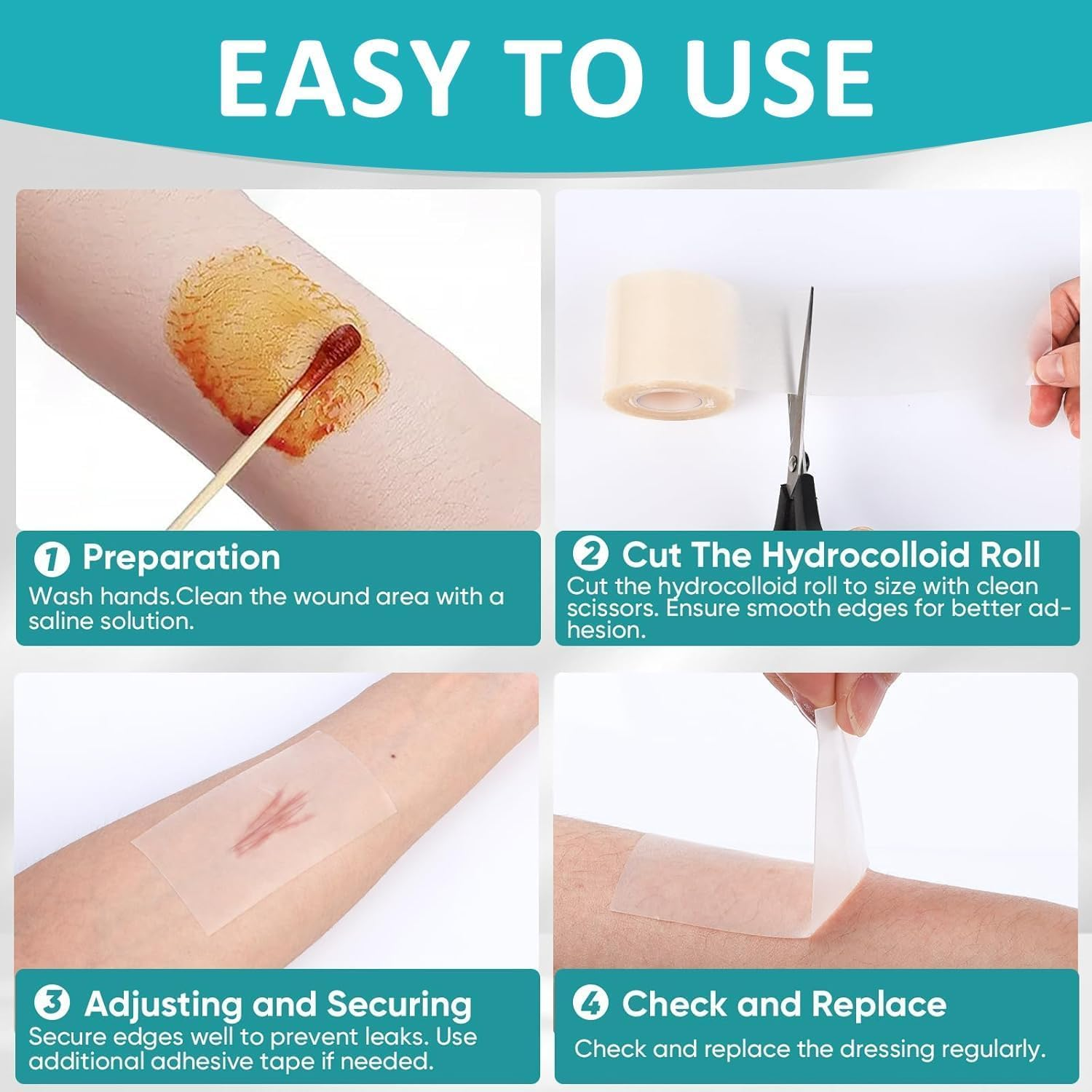 EASY TO USE

1 Preparation
Wash hands.Clean the wound area with a saline solution.

2 Cut The Hydrocolloid Roll
Cut the hydrocolloid roll to size with clean scissors. Ensure smooth edges for better adhesion.

3 Adjusting and Securing
Secure edges well to prevent leaks. Use additional adhesive tape if needed.

4 Check and Replace
Check and replace the dressing regularly.