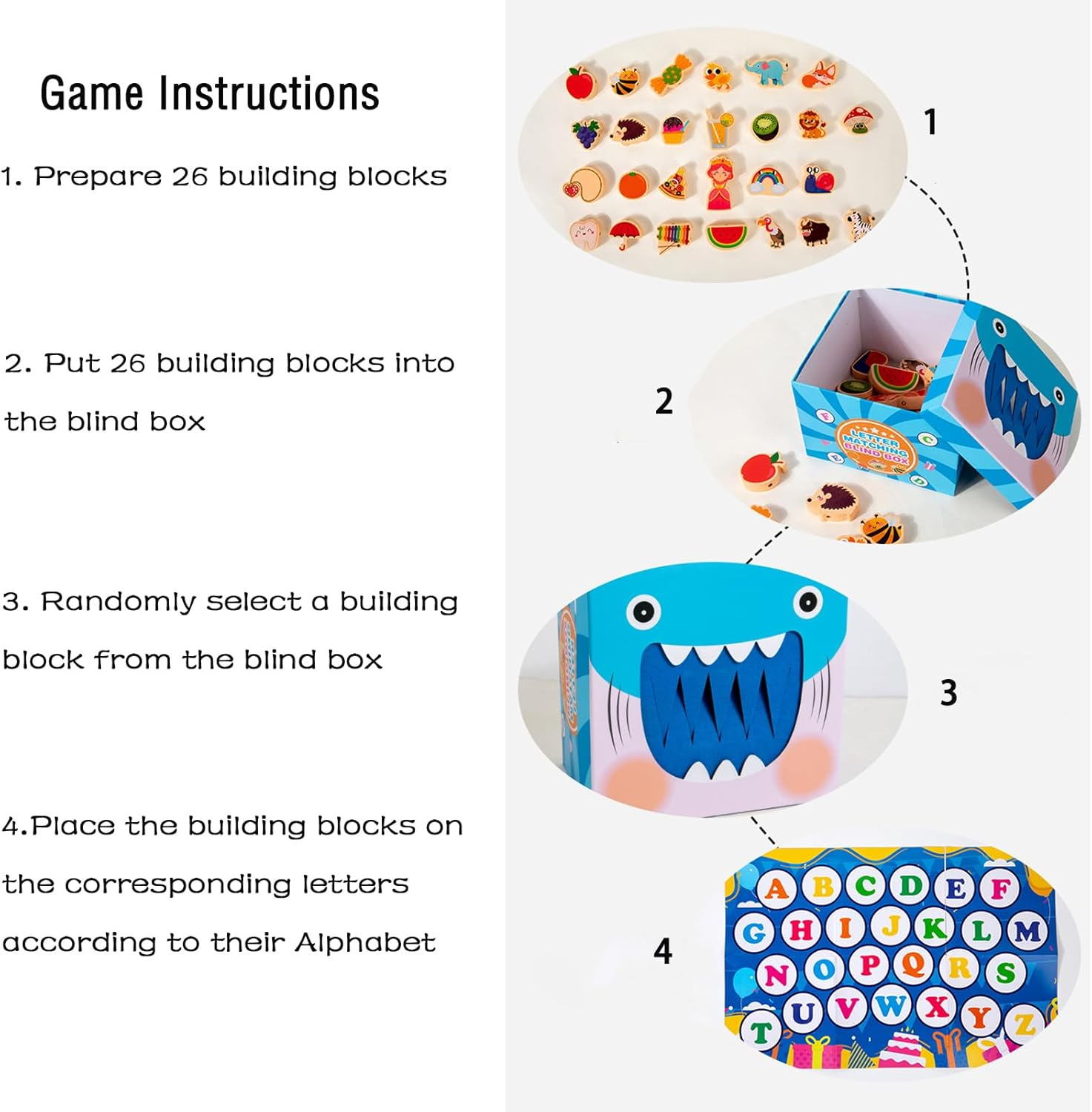 Game Instructions

1. Prepare 26 building blocks

2. Put 26 building blocks into the blind box

3. Randomly select a building block from the blind box

4.Place the building blocks on the corresponding letters according to their Alphabet

1

2

LETTER MATCHING BLIND BOX

3

4

A B C D E F
G H I J K L M
N O P Q R S
T U V W X Y Z