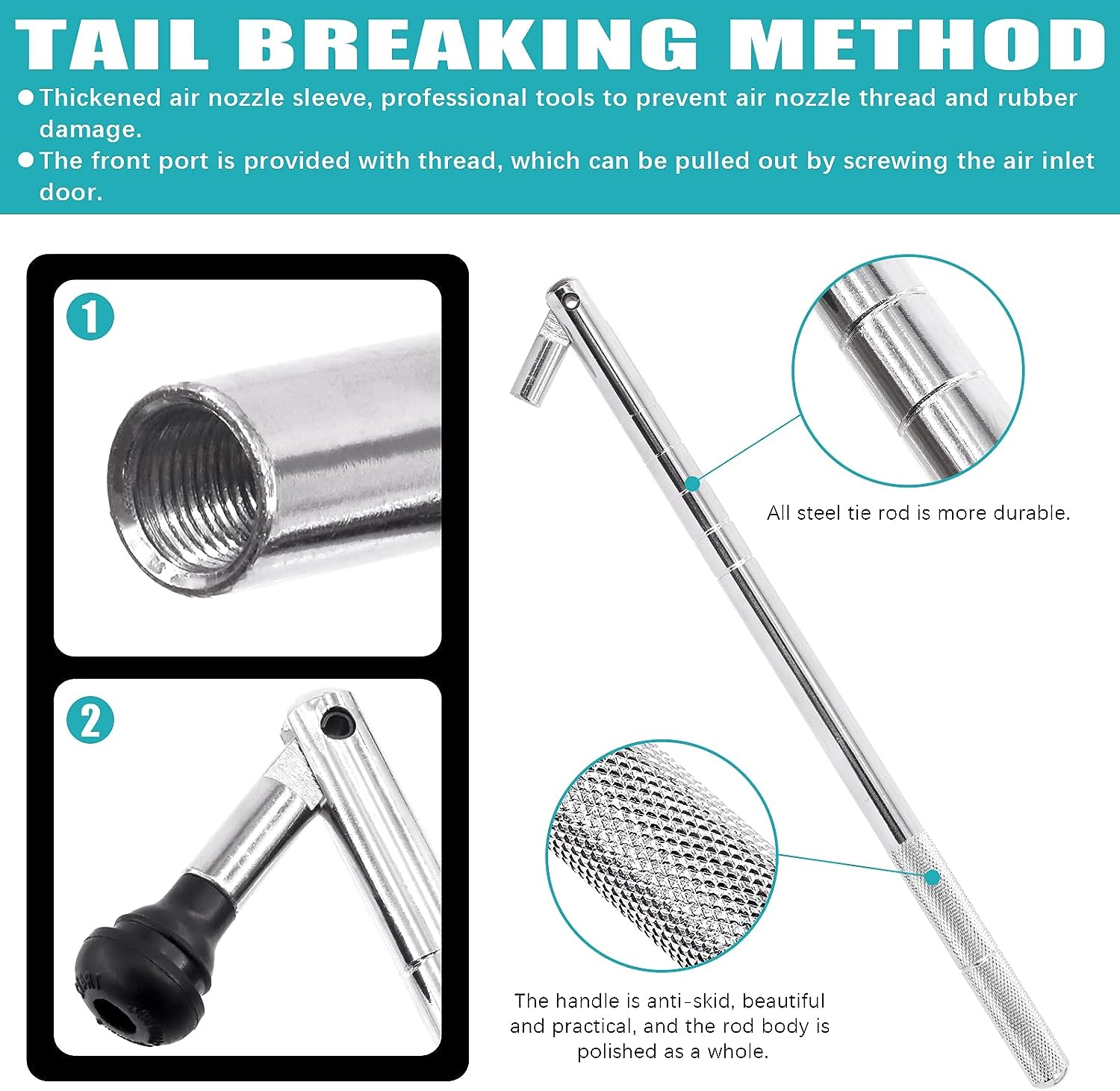 TAIL BREAKING METHOD

●Thickened air nozzle sleeve, professional tools to prevent air nozzle thread and rubber damage.

●The front port is provided with thread, which can be pulled out by screwing the air inlet door.

1

2

All steel tie rod is more durable.

The handle is anti-skid, beautiful and practical, and the rod body is polished as a whole.