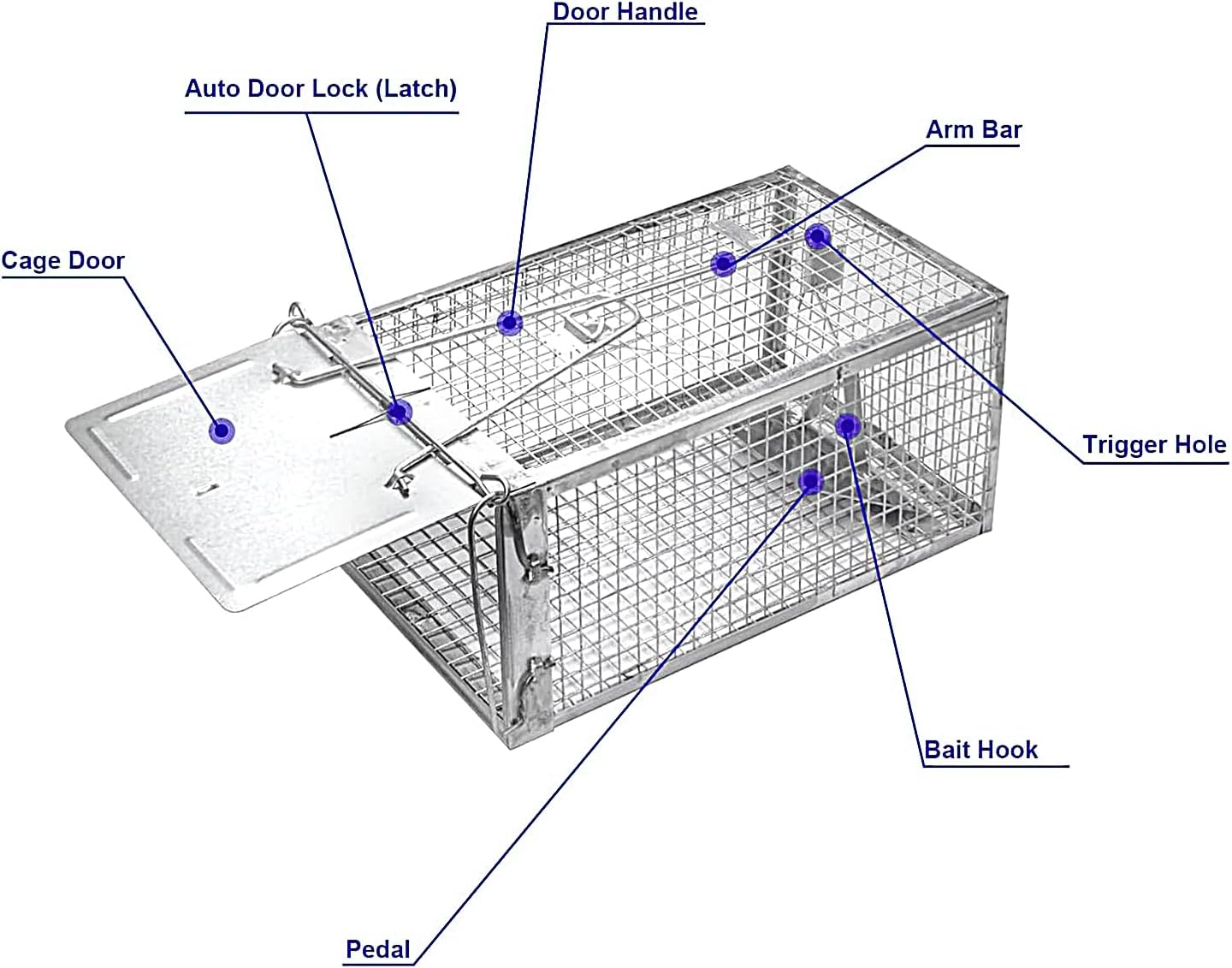 Door Handle

Auto Door Lock (Latch)

Arm Bar

Cage Door

Trigger Hole

Bait Hook

Pedal