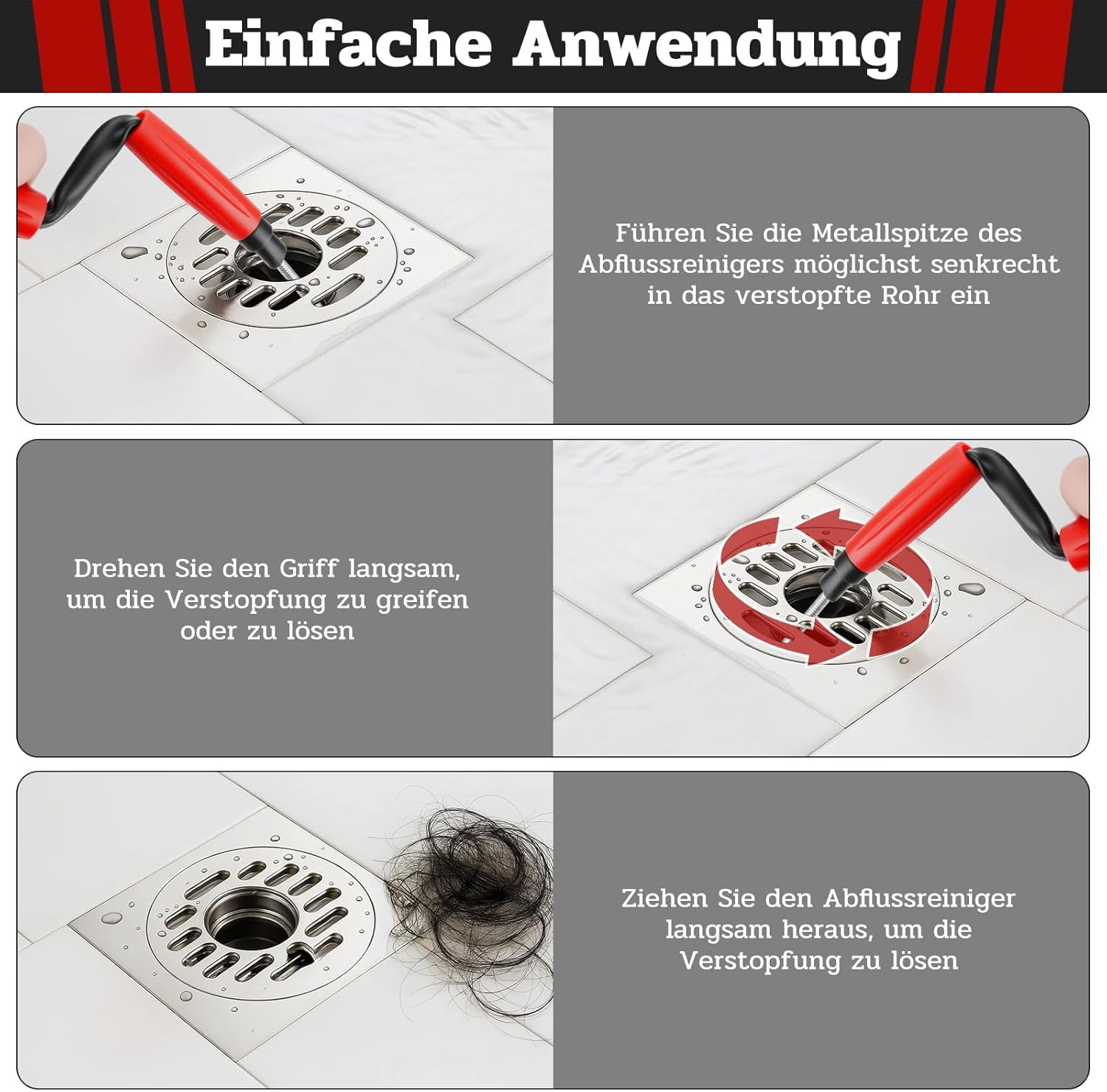 Einfache Anwendung

Führen Sie die Metallspitze des Abflussreinigers möglichst senkrecht in das verstopfte Rohr ein

Drehen Sie den Griff langsam, um die Verstopfung zu greifen oder zu lösen

Ziehen Sie den Abflussreiniger langsam heraus, um die Verstopfung zu lösen