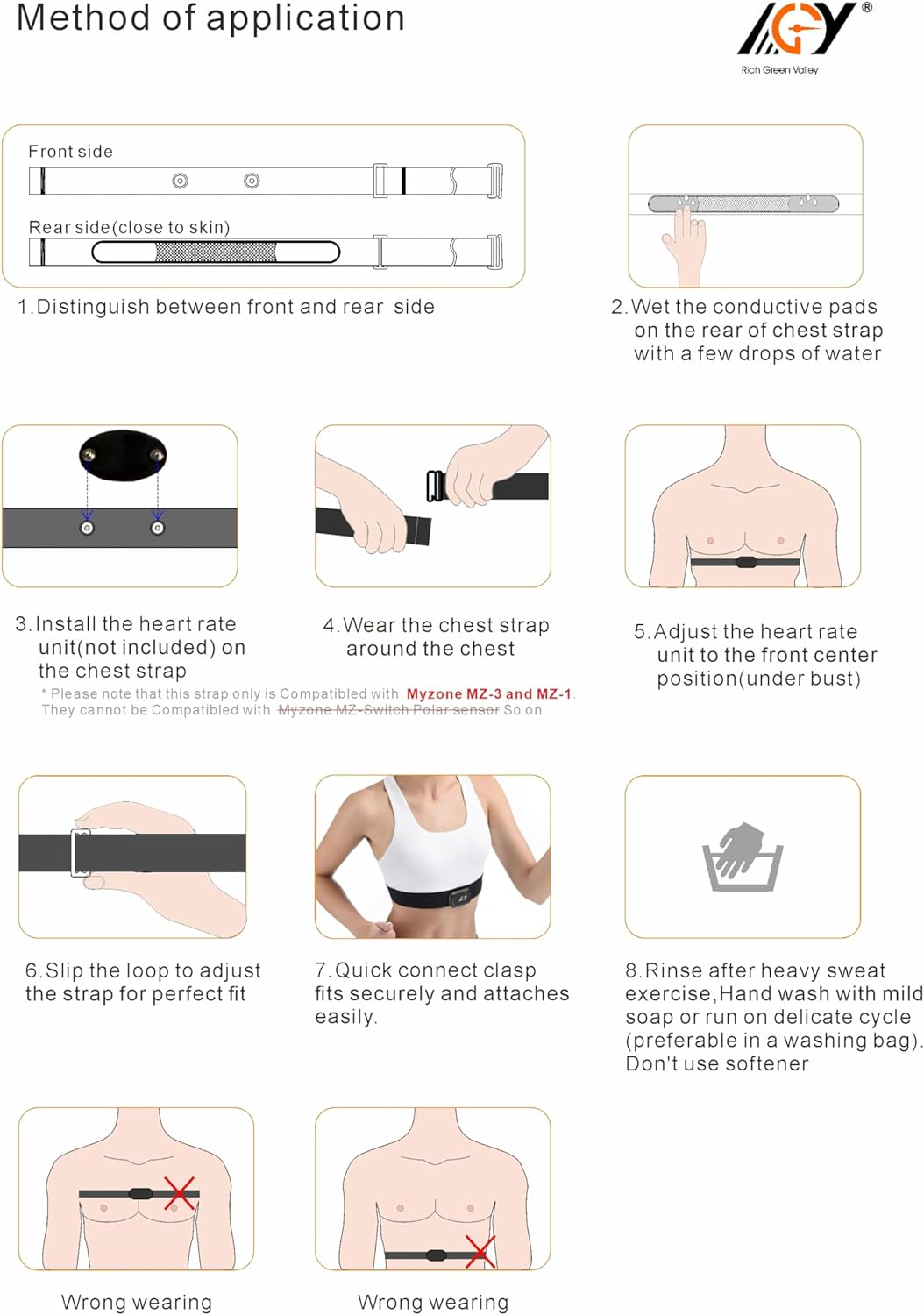 Method of application

AGY®
Rich Green Valley

Front side

Rear side(close to skin)

1.Distinguish between front and rear side

2.Wet the conductive pads on the rear of chest strap with a few drops of water

3.Install the heart rate unit(not included) on the chest strap

4.Wear the chest strap around the chest

5.Adjust the heart rate unit to the front center position(under bust)

* Please note that this strap only is Compatibled with Myzone MZ-3 and MZ-1. They cannot be Compatibled with Myzone MZ-Switch Polar sensor So on

6.Slip the loop to adjust the strap for perfect fit

7.Quick connect clasp fits securely and attaches easily.

8.Rinse after heavy sweat exercise,Hand wash with mild soap or run on delicate cycle (preferable in a washing bag). Don't use softener

Wrong wearing

Wrong wearing