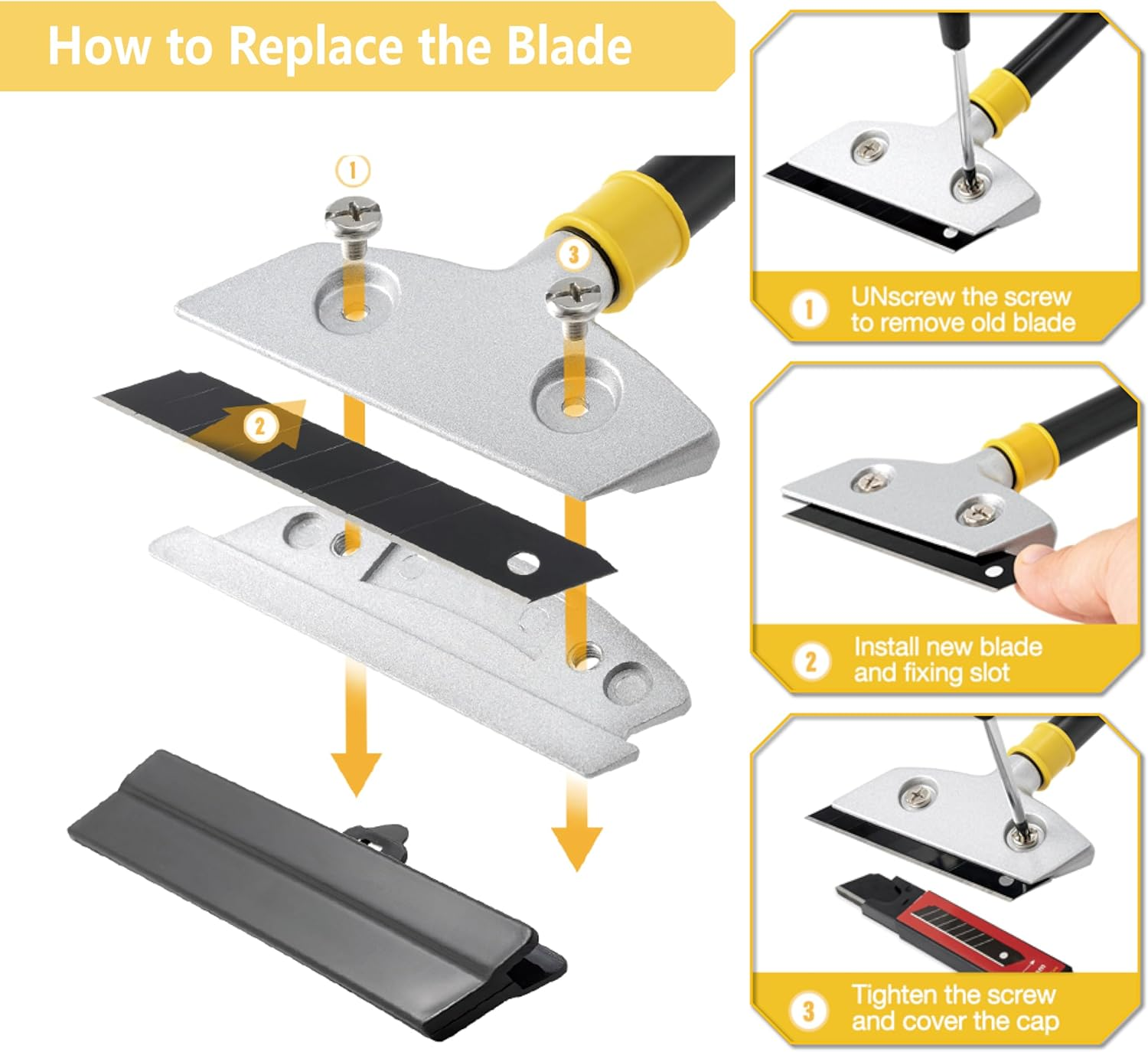 How to Replace the Blade

1

3

2

1 UNscrew the screw to remove old blade

2 Install new blade and fixing slot

3 Tighten the screw and cover the cap