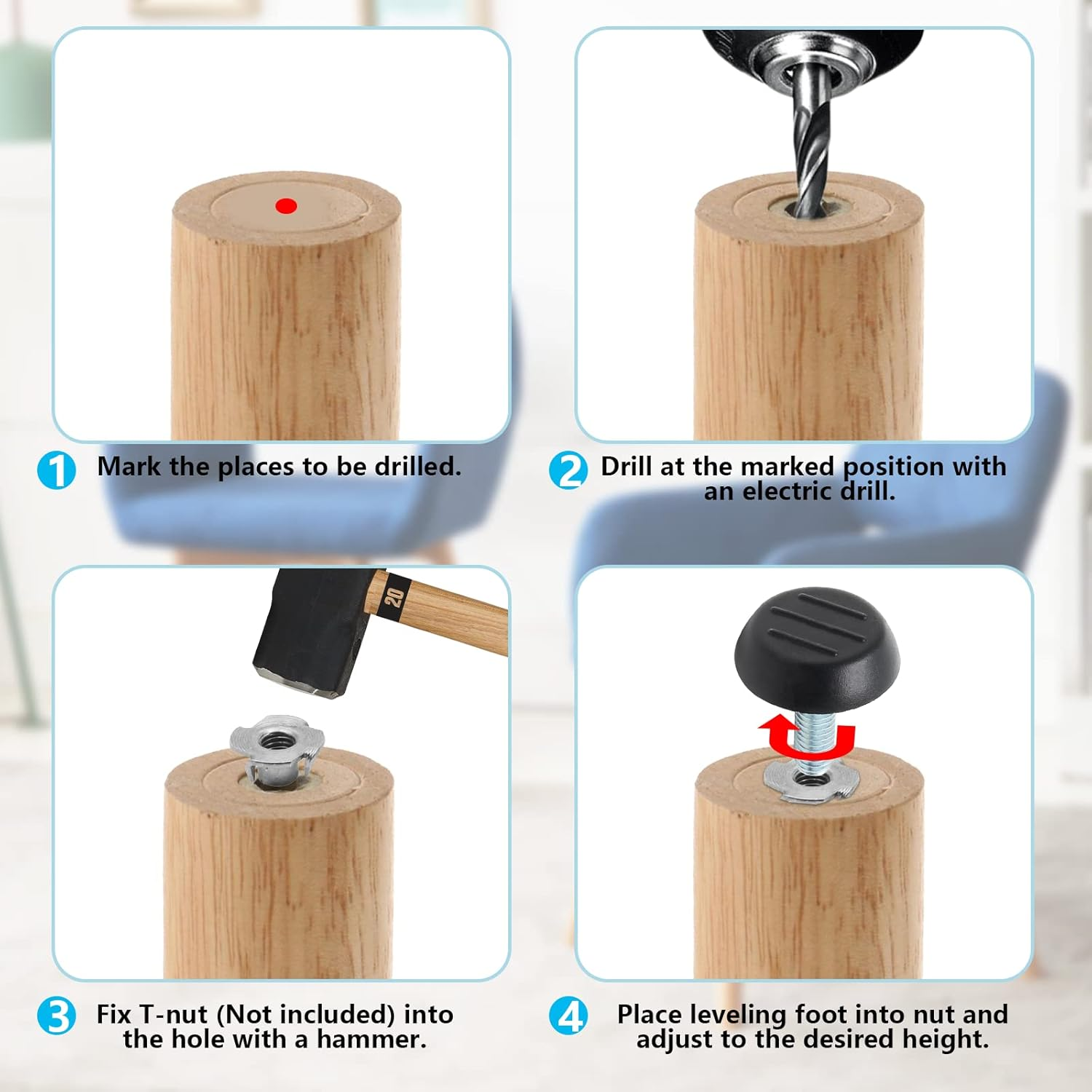 1 Mark the places to be drilled.

2 Drill at the marked position with an electric drill.

20

3 Fix T-nut (Not included) into the hole with a hammer.

4 Place leveling foot into nut and adjust to the desired height.