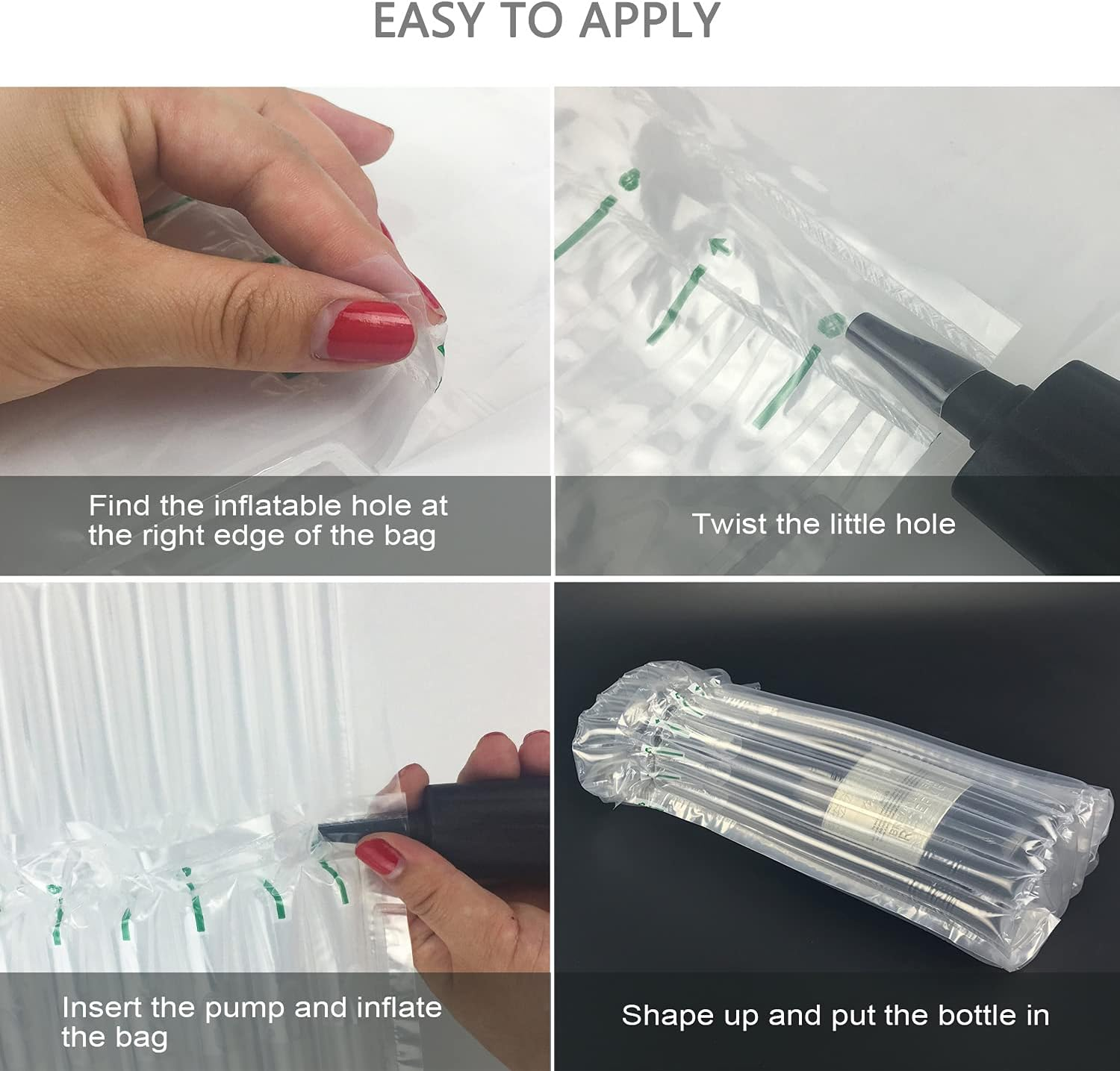 EASY TO APPLY

Find the inflatable hole at the right edge of the bag

Twist the little hole

Insert the pump and inflate the bag

Shape up and put the bottle in