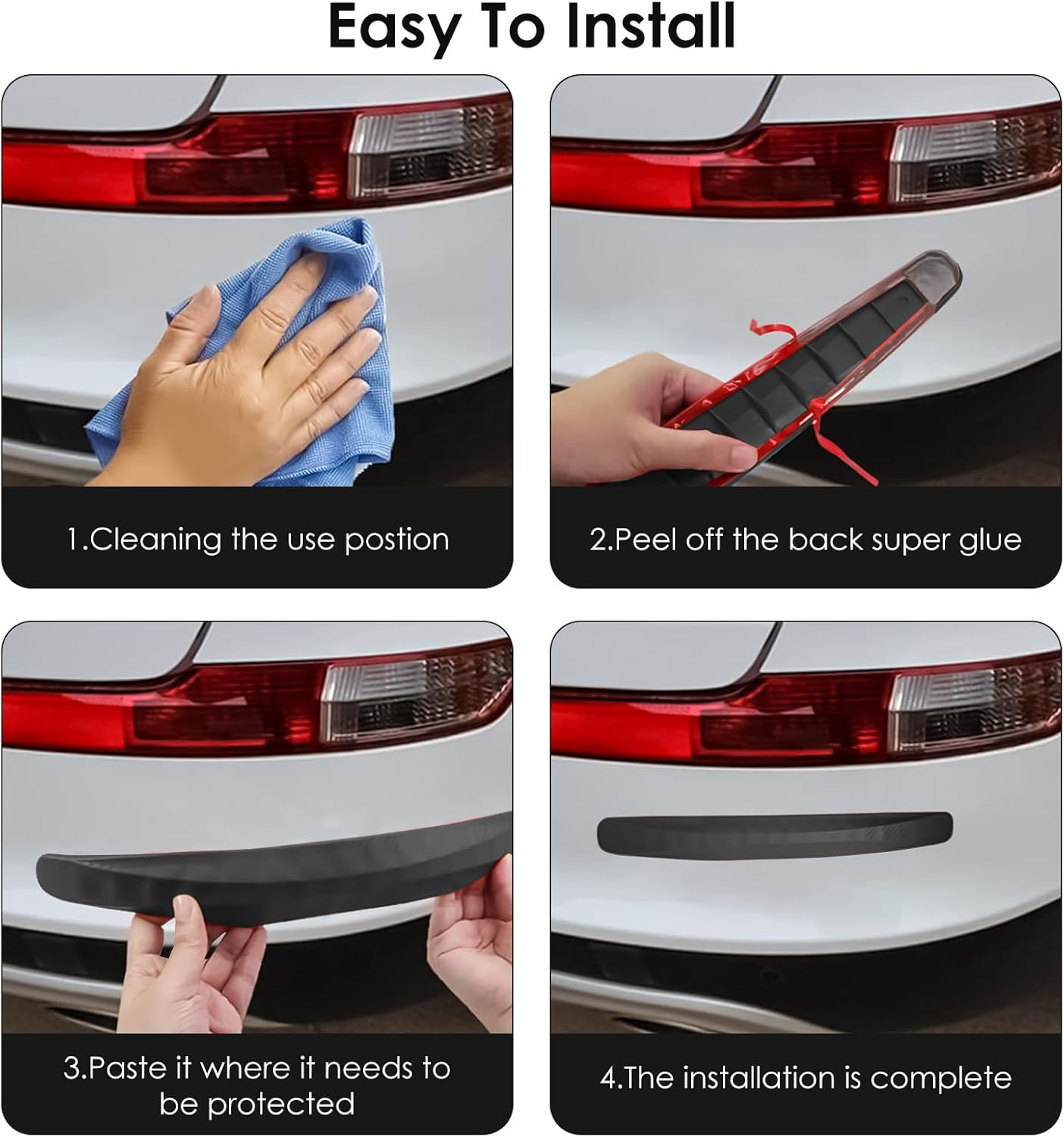 Easy To Install

1.Cleaning the use postion

2.Peel off the back super glue

3.Paste it where it needs to be protected

4.The installation is complete