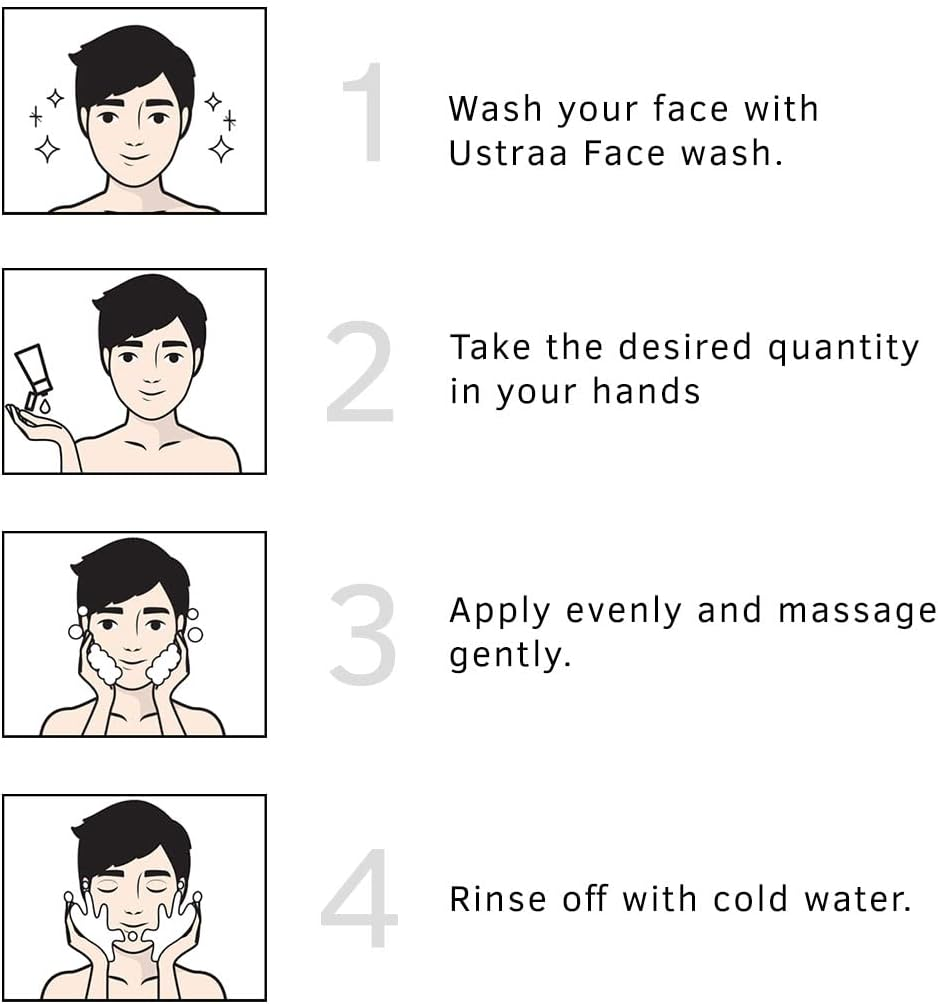 1

Wash your face with Ustraa Face wash.

2

Take the desired quantity in your hands

3

Apply evenly and massage gently.

4

Rinse off with cold water.