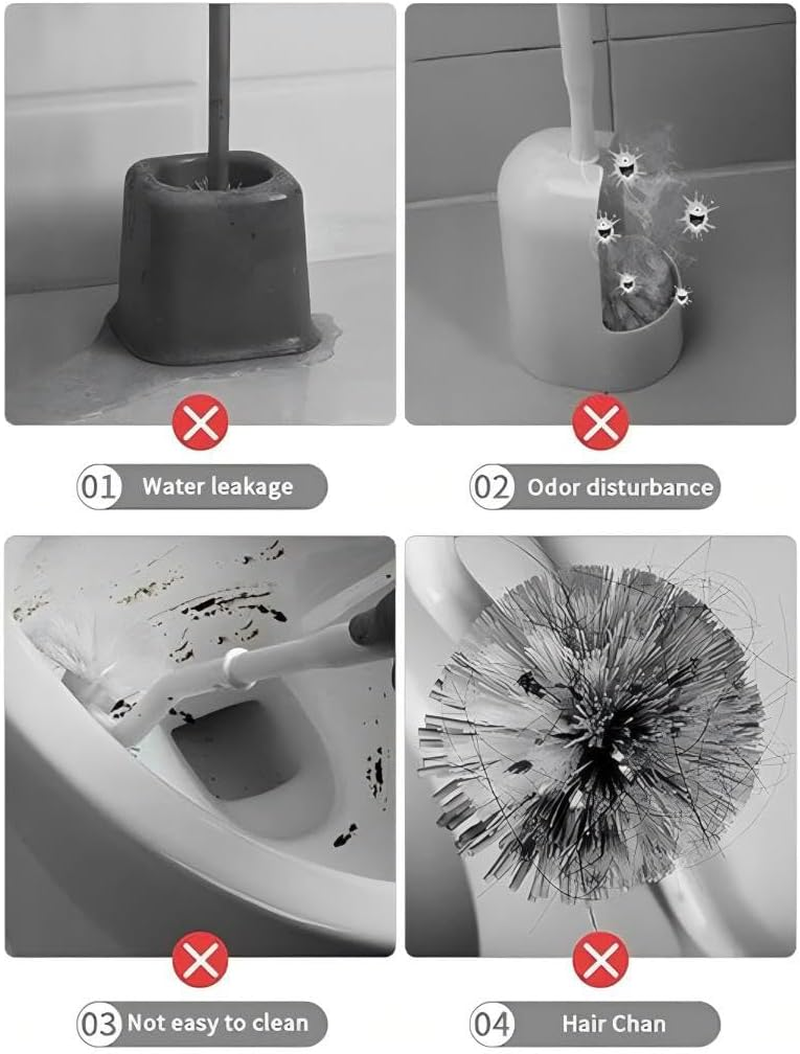 01 Water leakage

02 Odor disturbance

03 Not easy to clean

04 Hair Chan