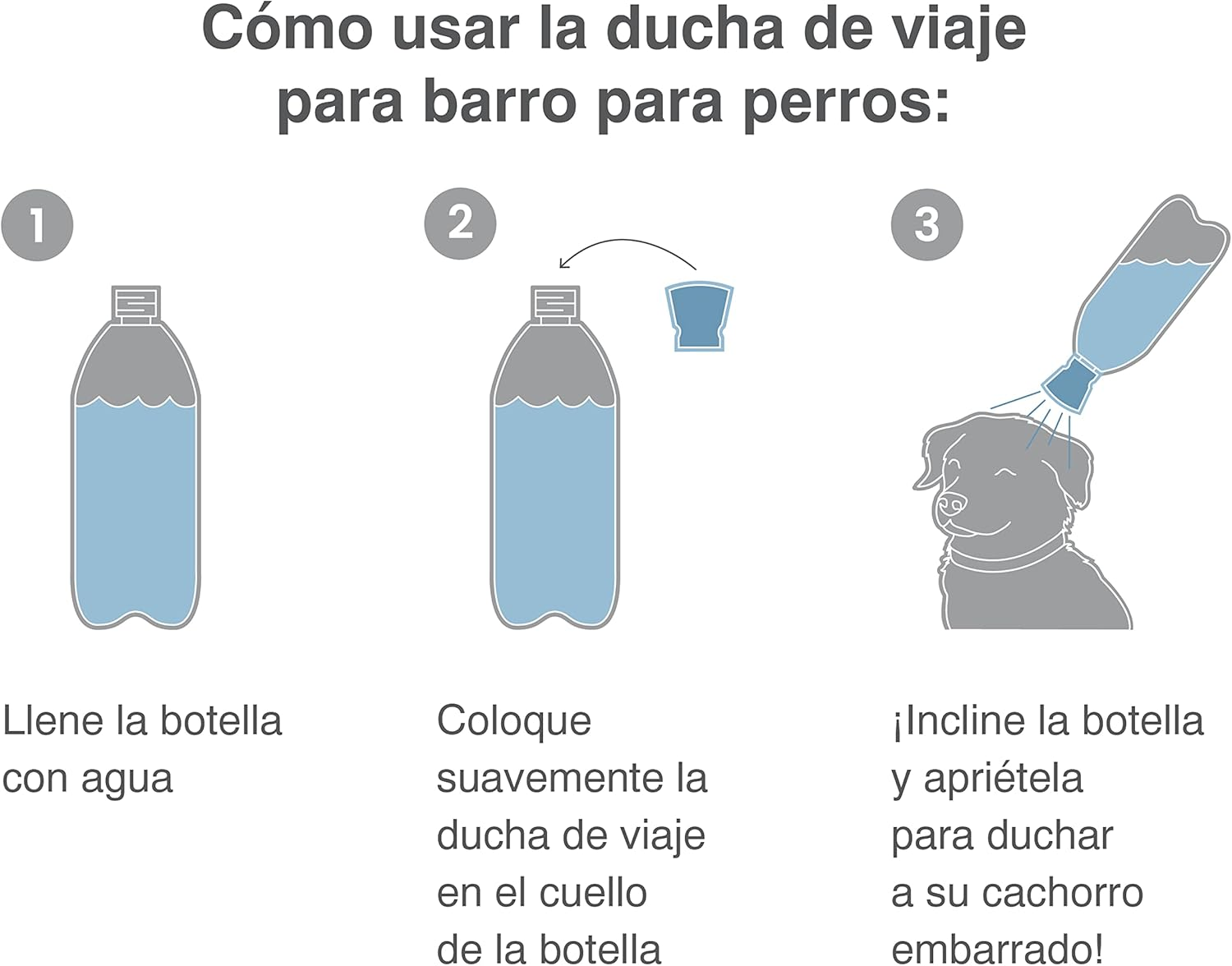 Cómo usar la ducha de viaje para barro para perros:

1

Llene la botella con agua

2

Coloque suavemente la ducha de viaje en el cuello de la botella

3

¡Incline la botella y apriétela para duchar a su cachorro embarrado!