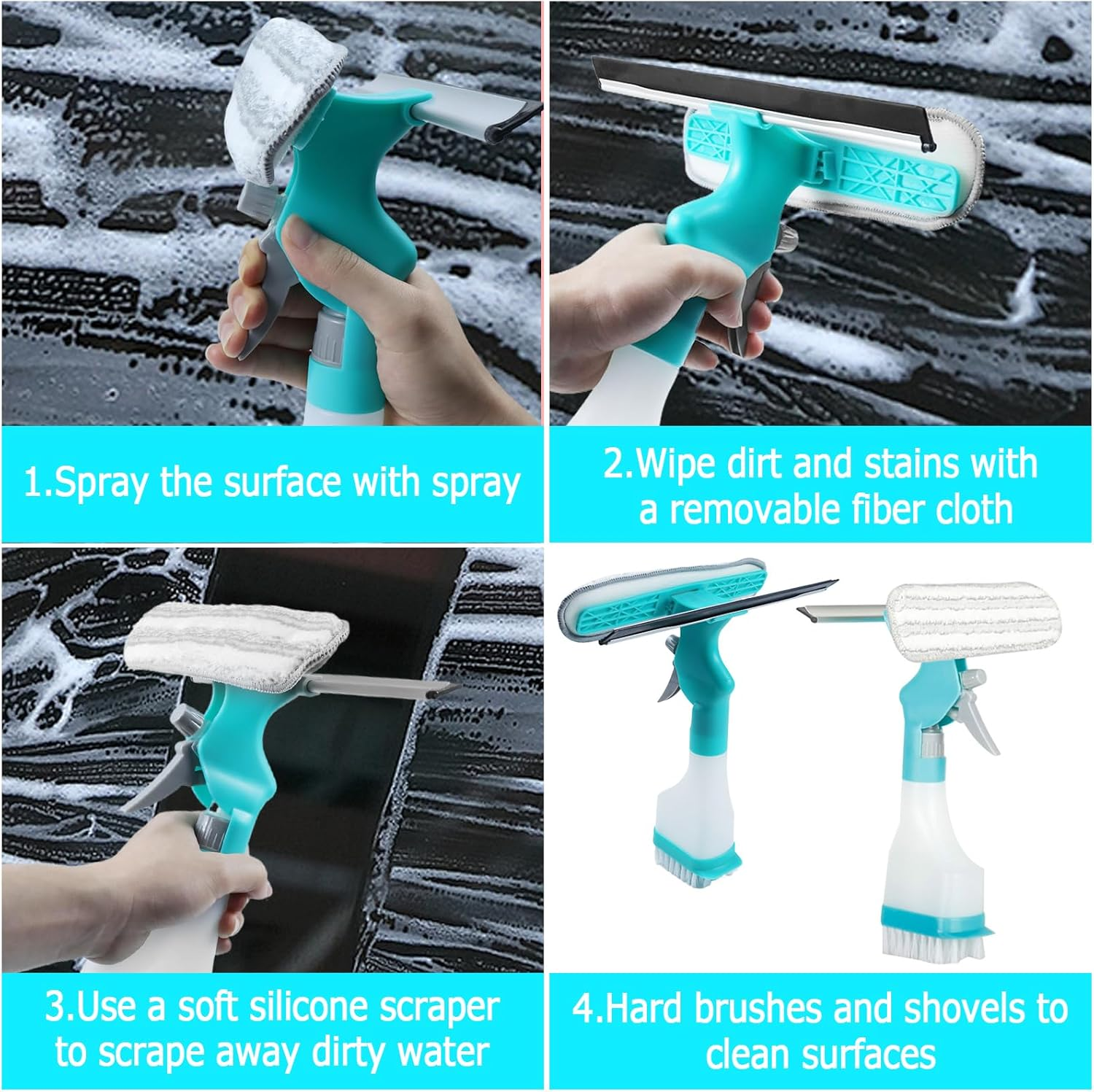 1.Spray the surface with spray

2.Wipe dirt and stains with a removable fiber cloth

3.Use a soft silicone scraper to scrape away dirty water

4.Hard brushes and shovels to clean surfaces