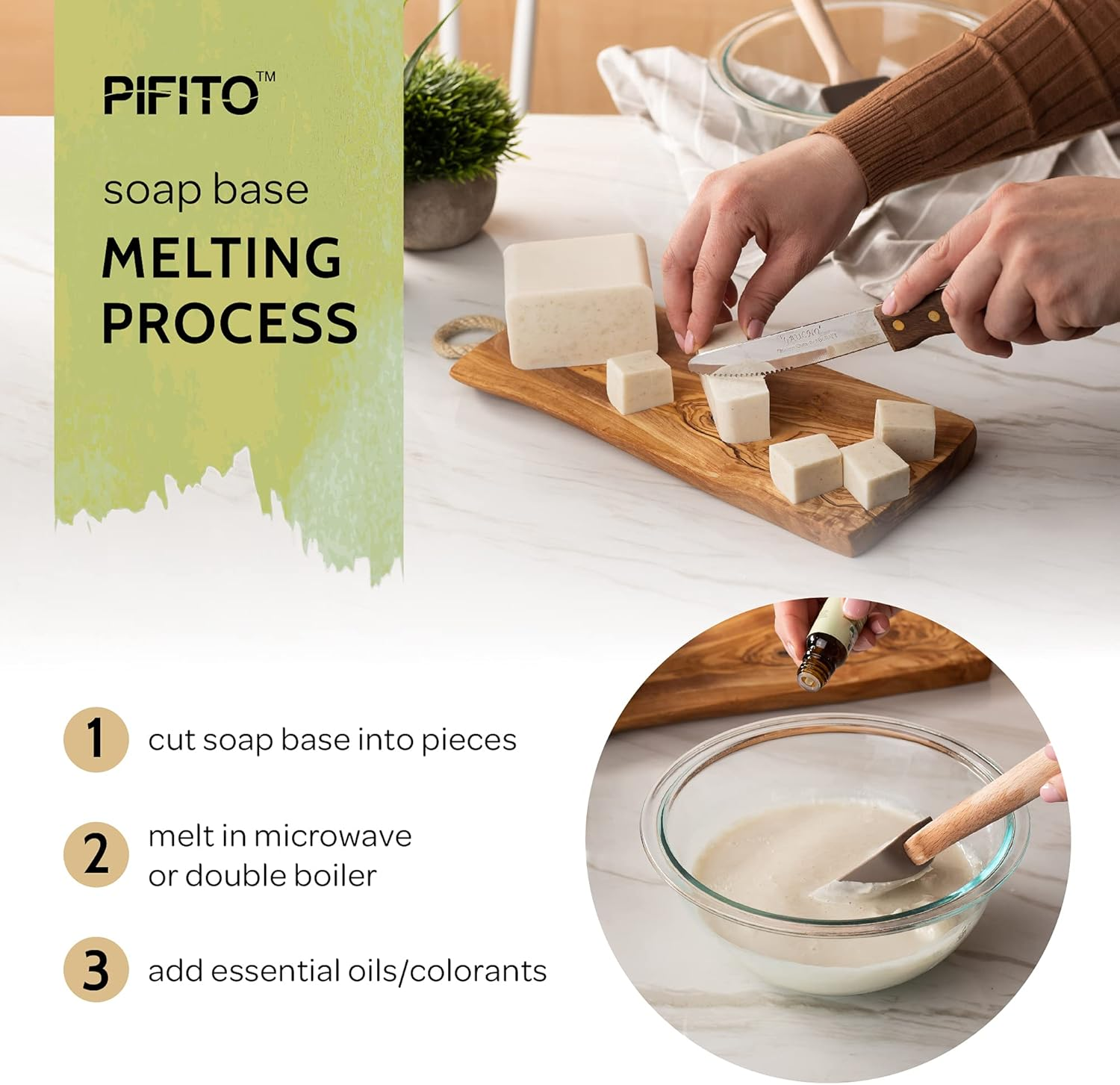 PIFITO™

soap base

MELTING PROCESS

1 cut soap base into pieces

2 melt in microwave or double boiler

3 add essential oils/colorants