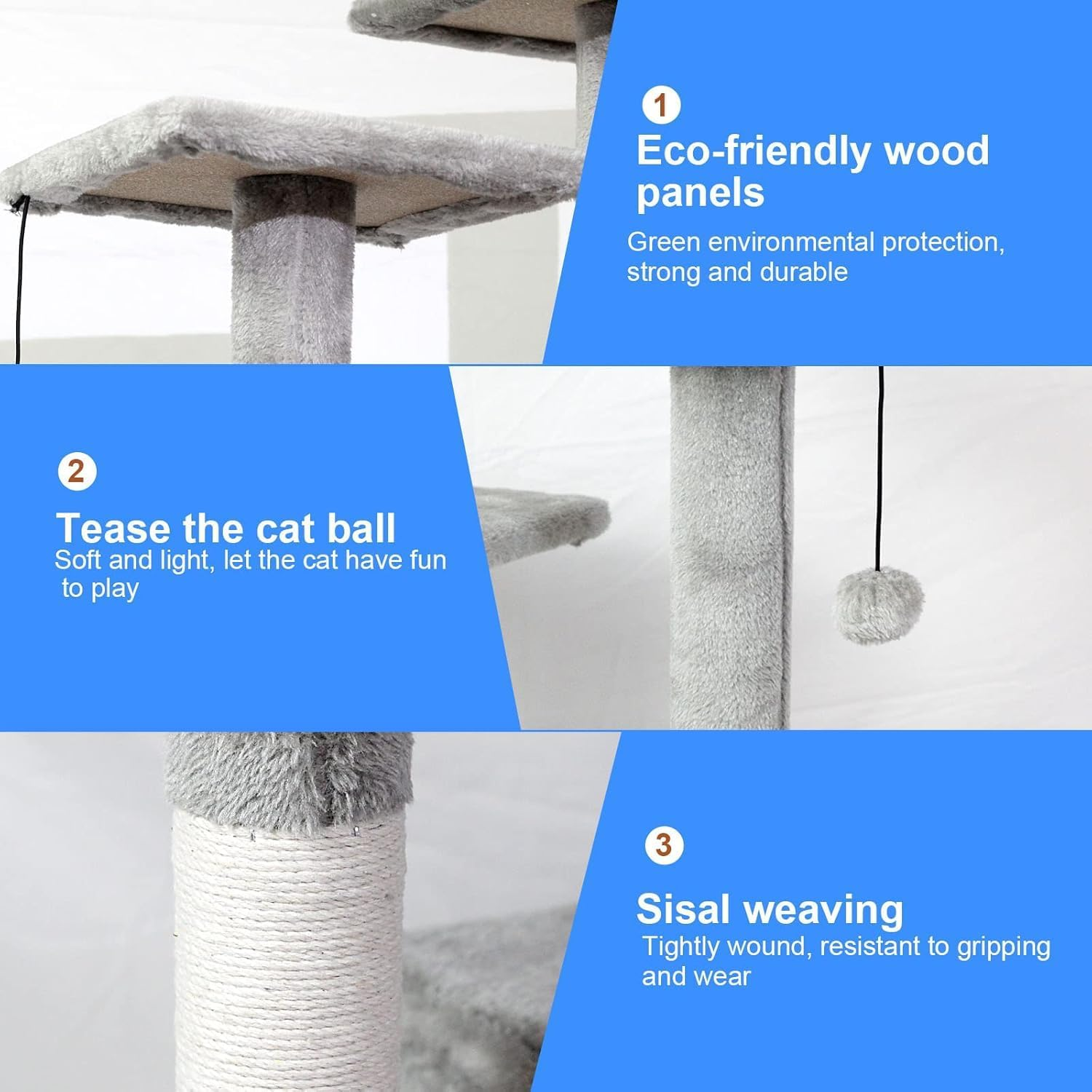 1

Eco-friendly wood panels

Green environmental protection, strong and durable

2

Tease the cat ball

Soft and light, let the cat have fun to play

3

Sisal weaving

Tightly wound, resistant to gripping and wear